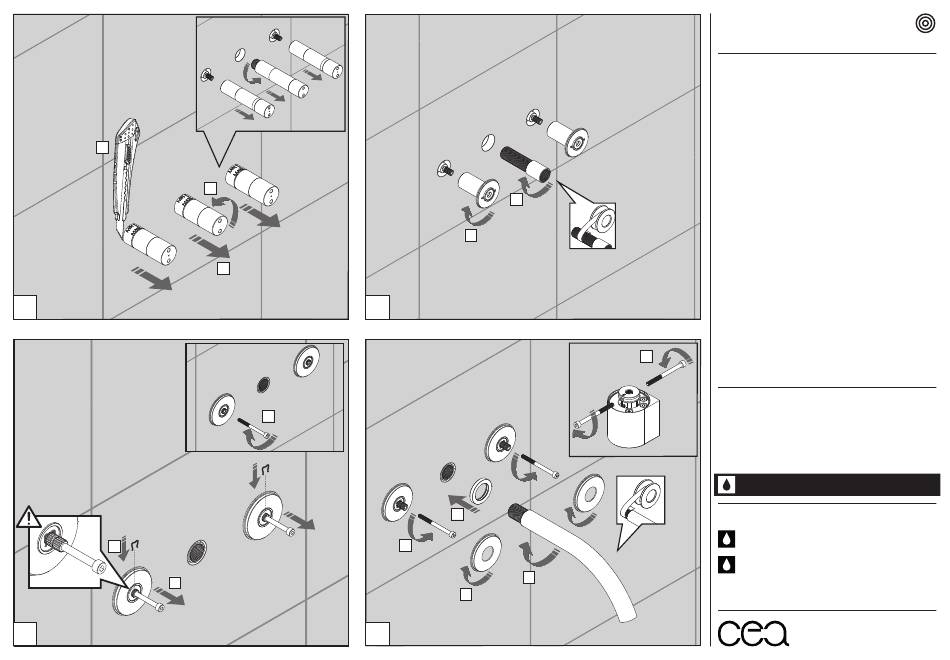 cea