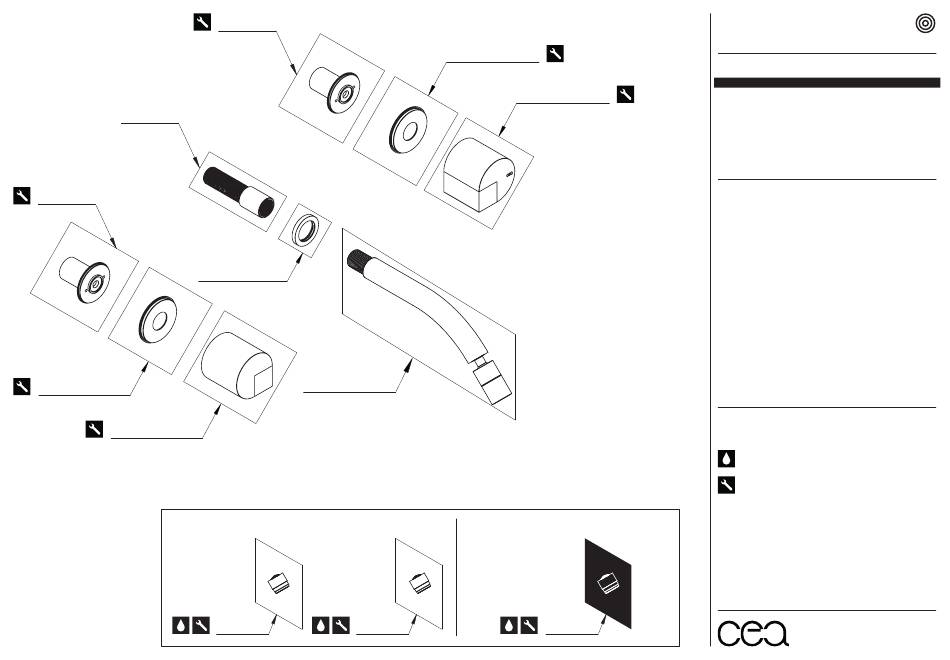 cea