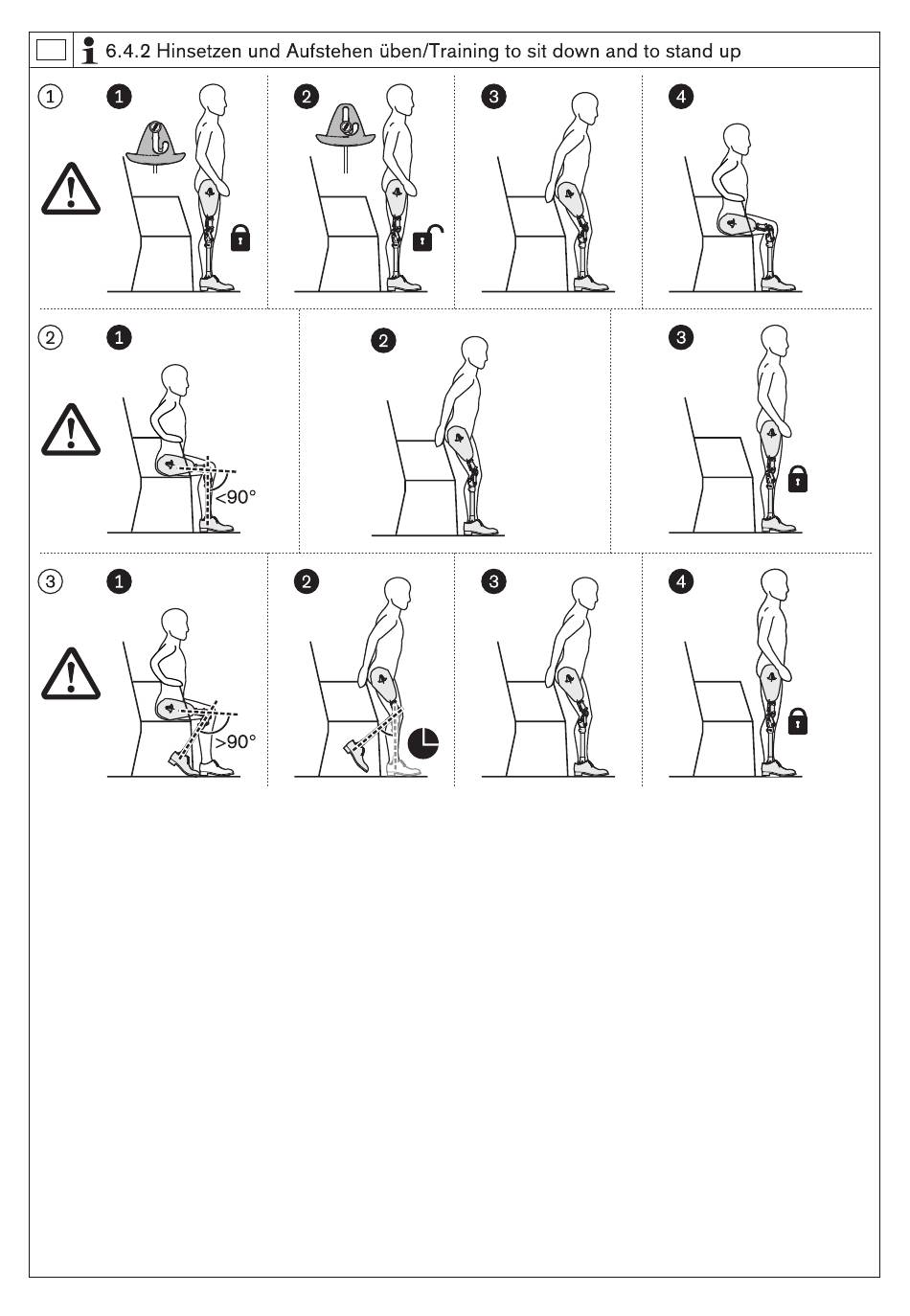 6.4.2 Hinsetzen und Aufstehen üben/Training to sit down and to stand up

① 1 2 3 4

② 1 <90° 2 3

③ 1 >90° 2 3 4