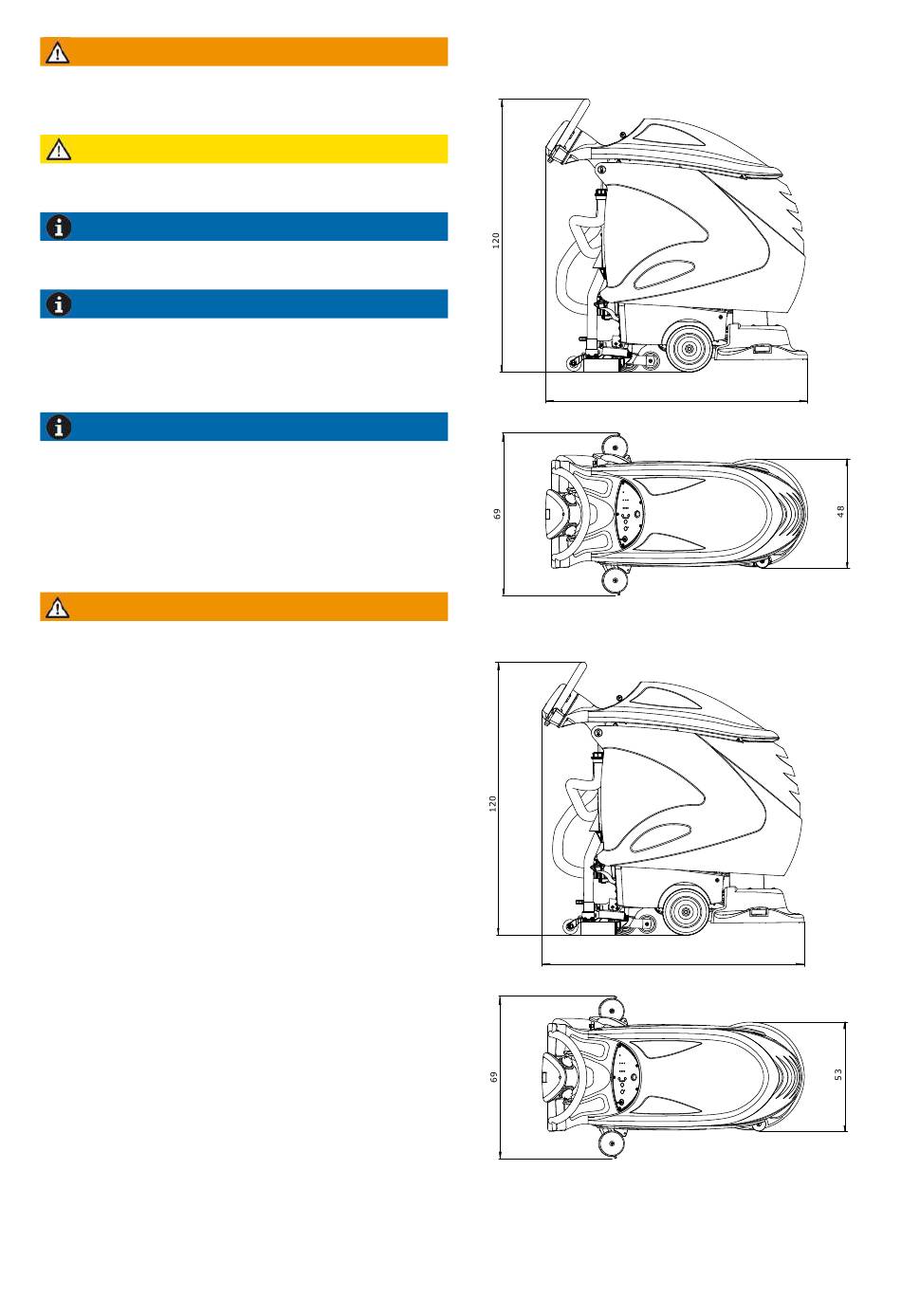 120

69

48

120

69

53