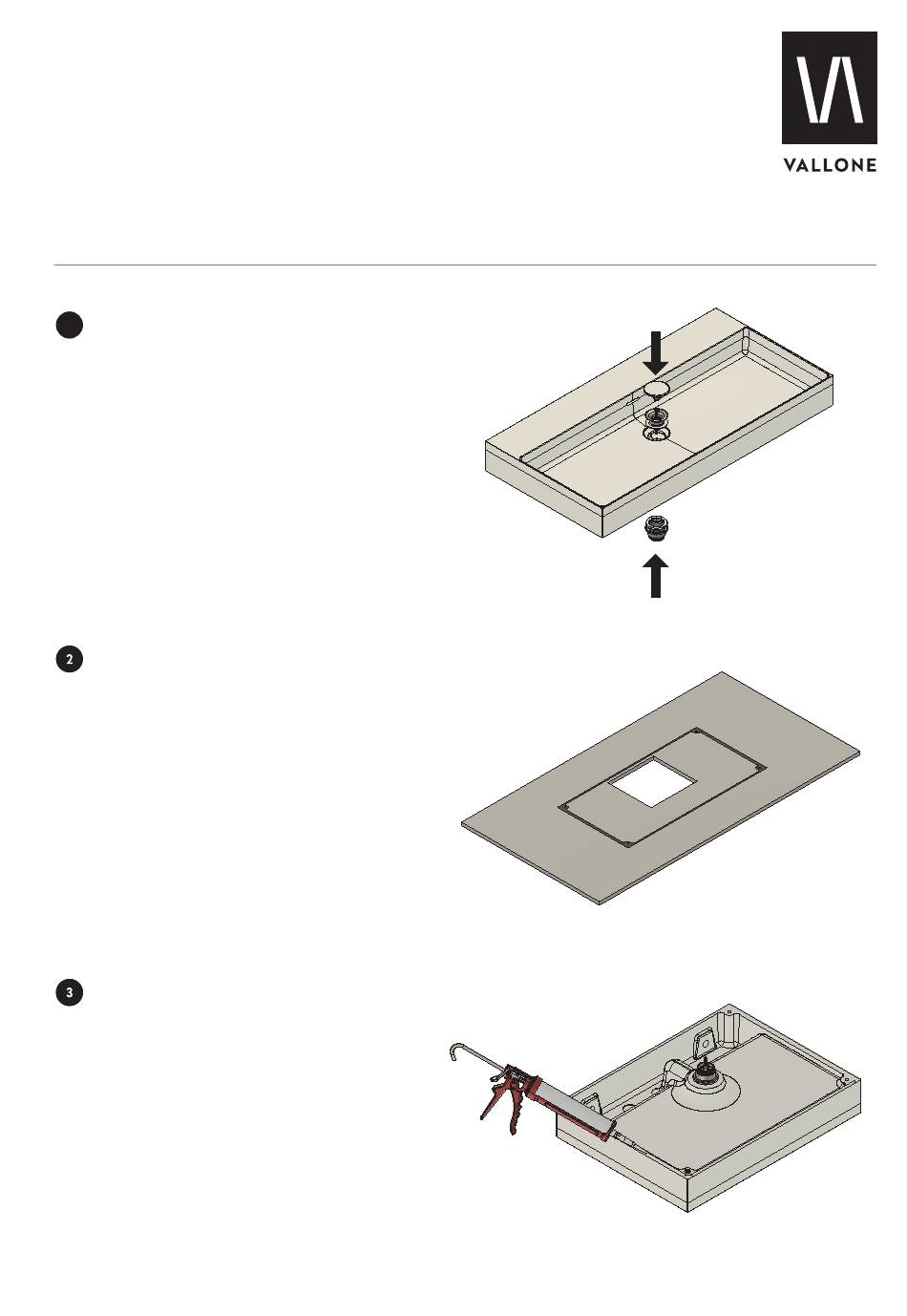 VALLONE

2

3