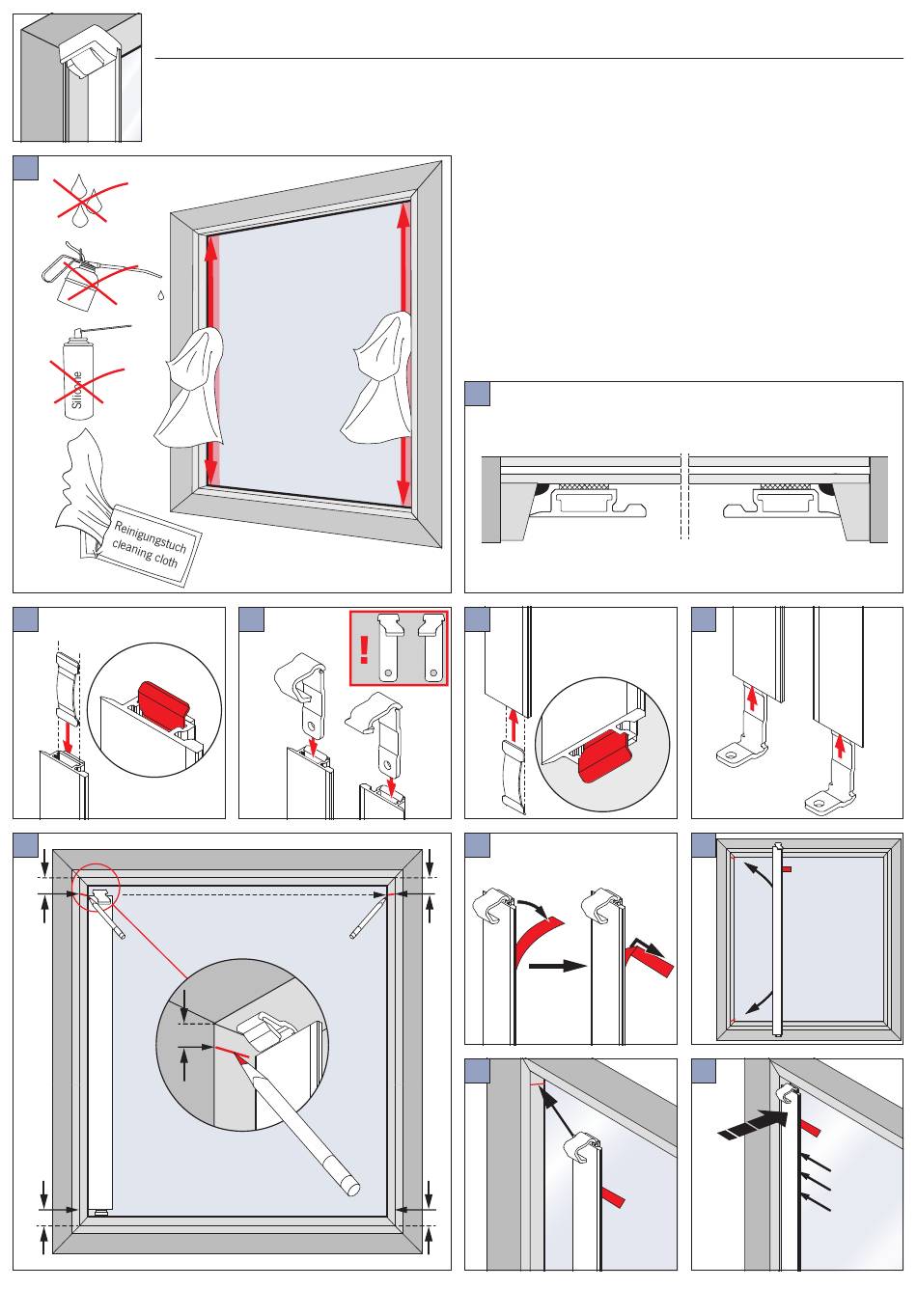 Silicone

Reinigungstuch
cleaning cloth

!