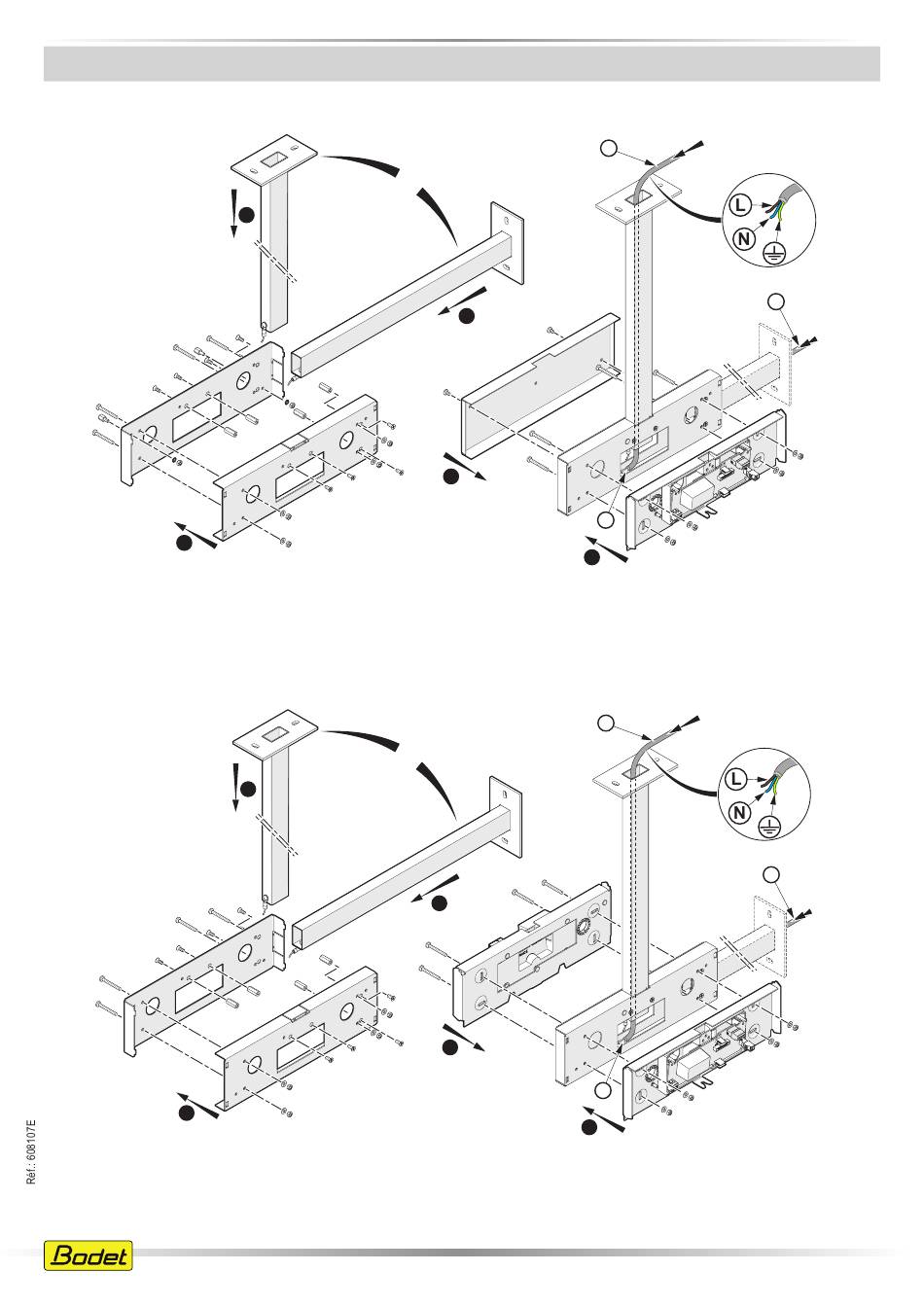 L
N
L
N
Réf.: 608107E
Bodet