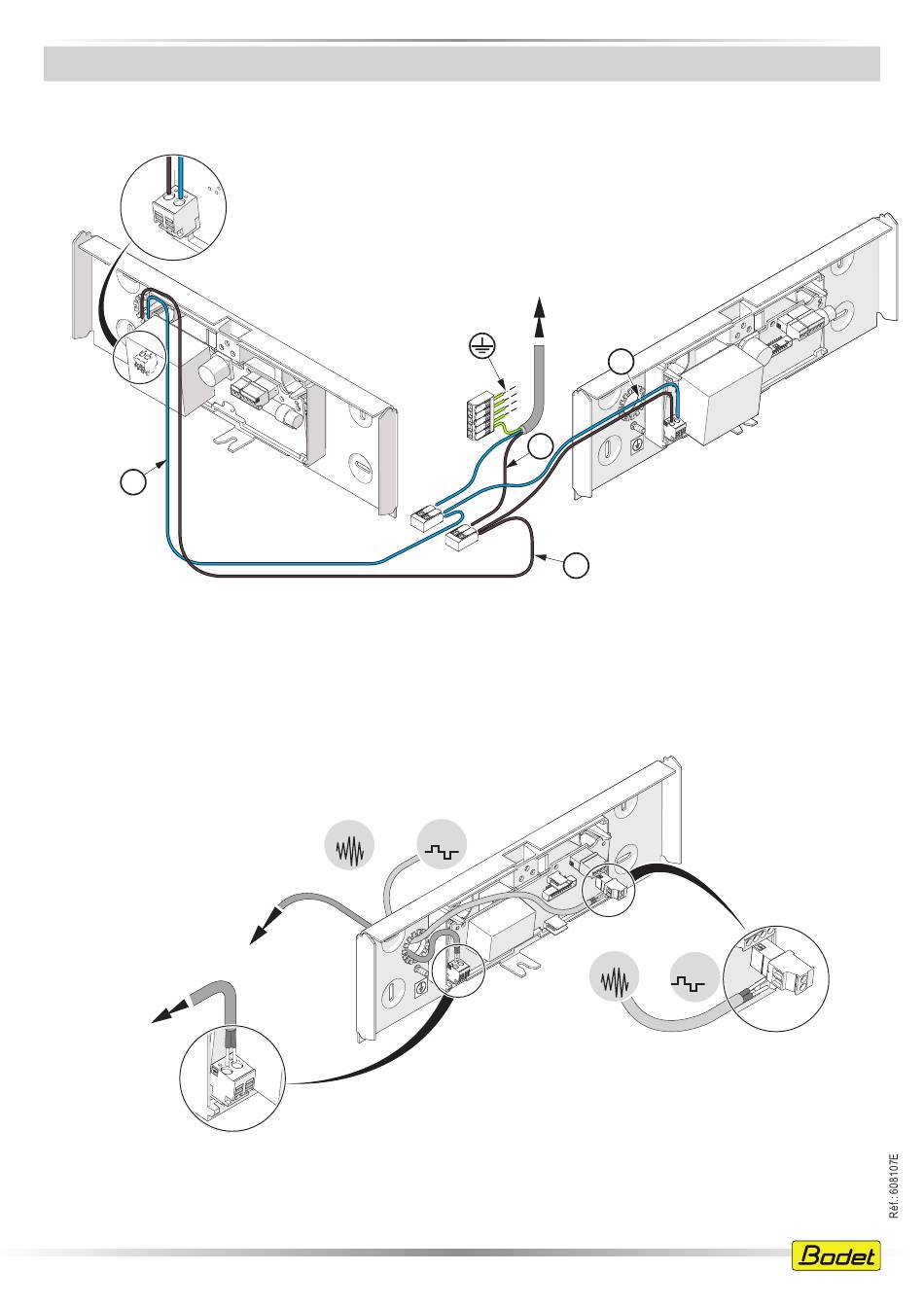 Réf.: 608107E

Bodet