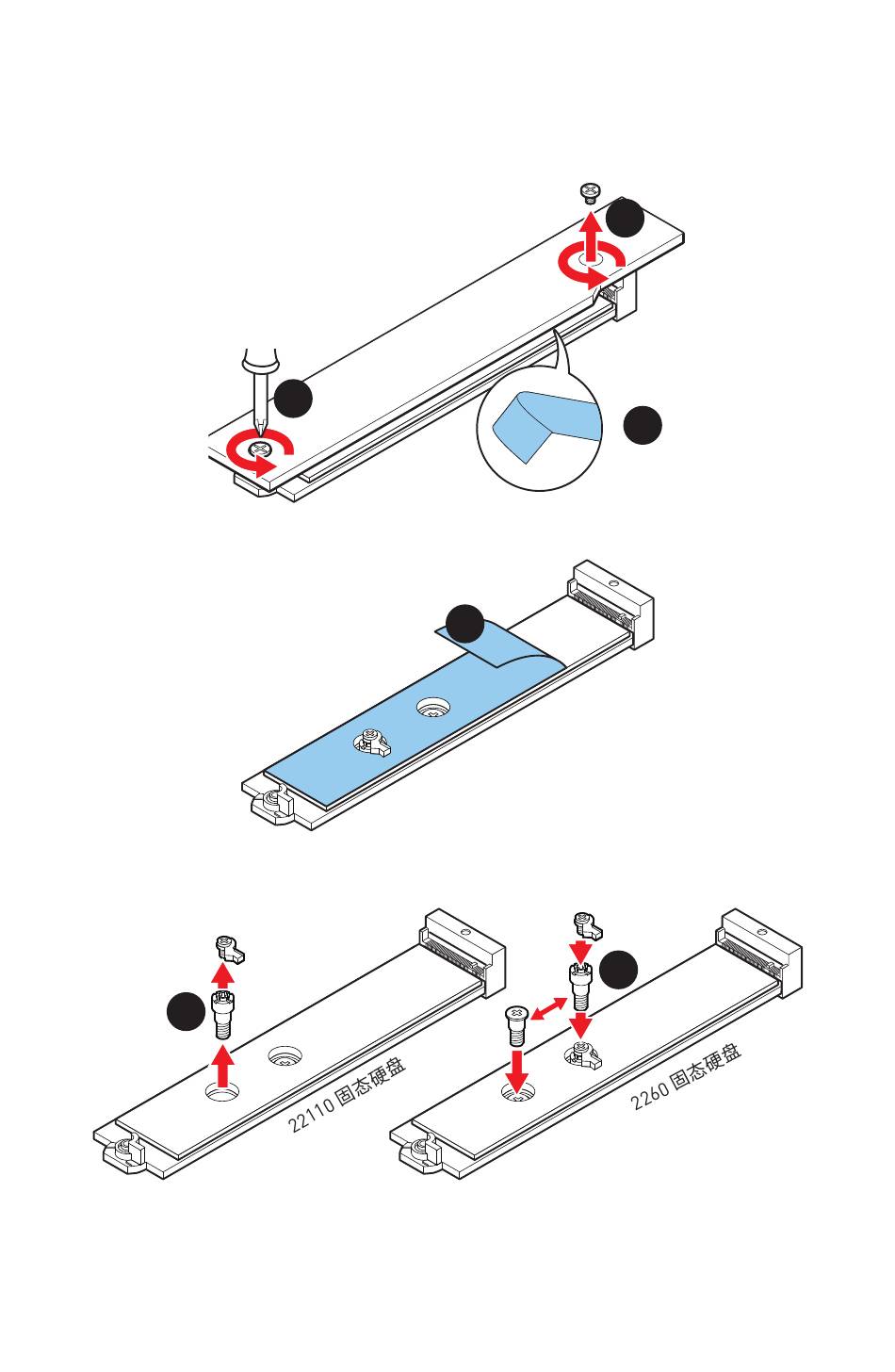 22110 固态硬盘

2260 固态硬盘