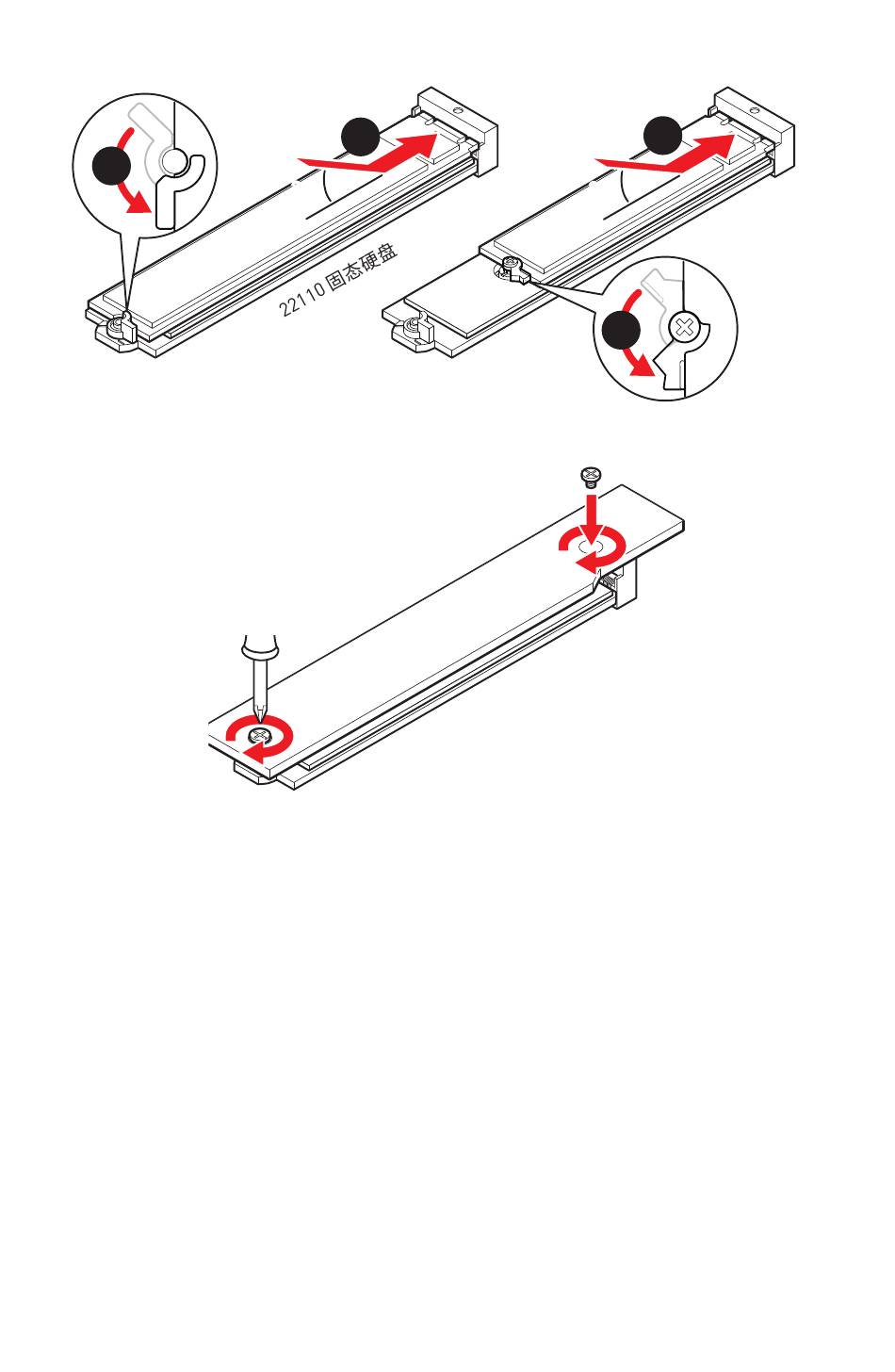 22110 固态硬盘