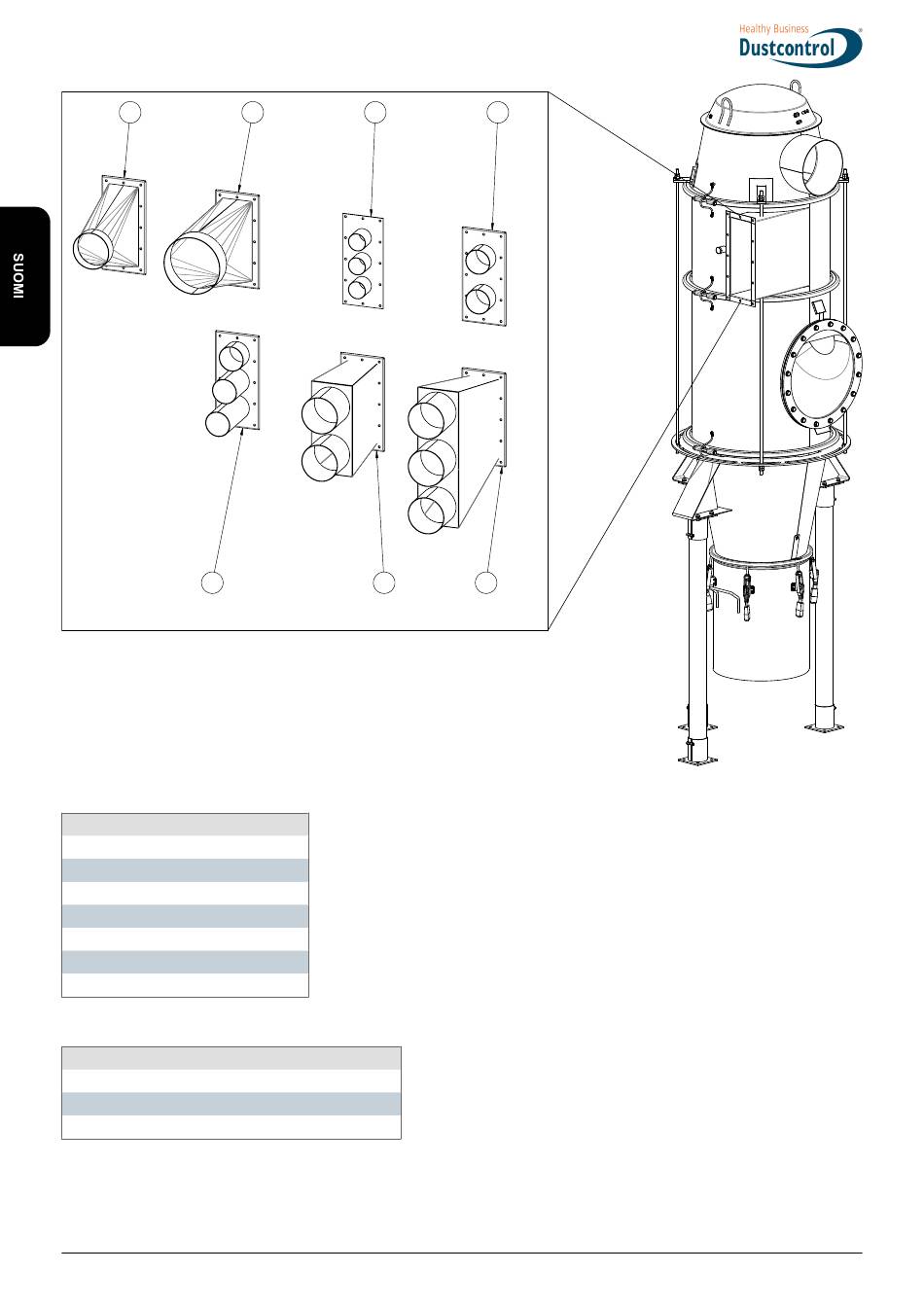 Healthy Business
Dustcontrol

SUOMI