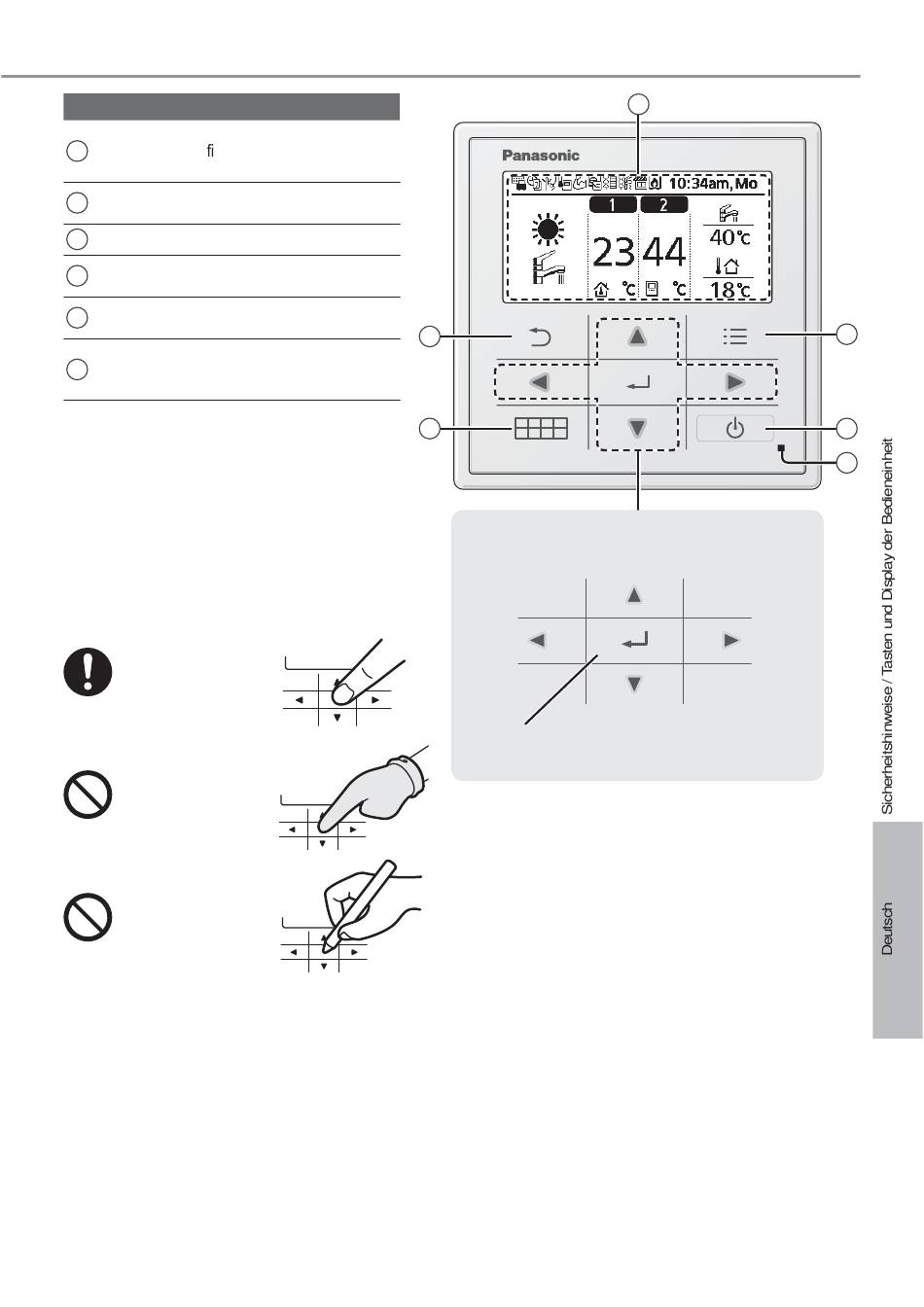 fi

Panasonic

10:34am, Mo

1 2

23 44

°C °C

40°C

18°C

Sicherheitshinweise / Tasten und Display der Bedieneinheit

Deutsch