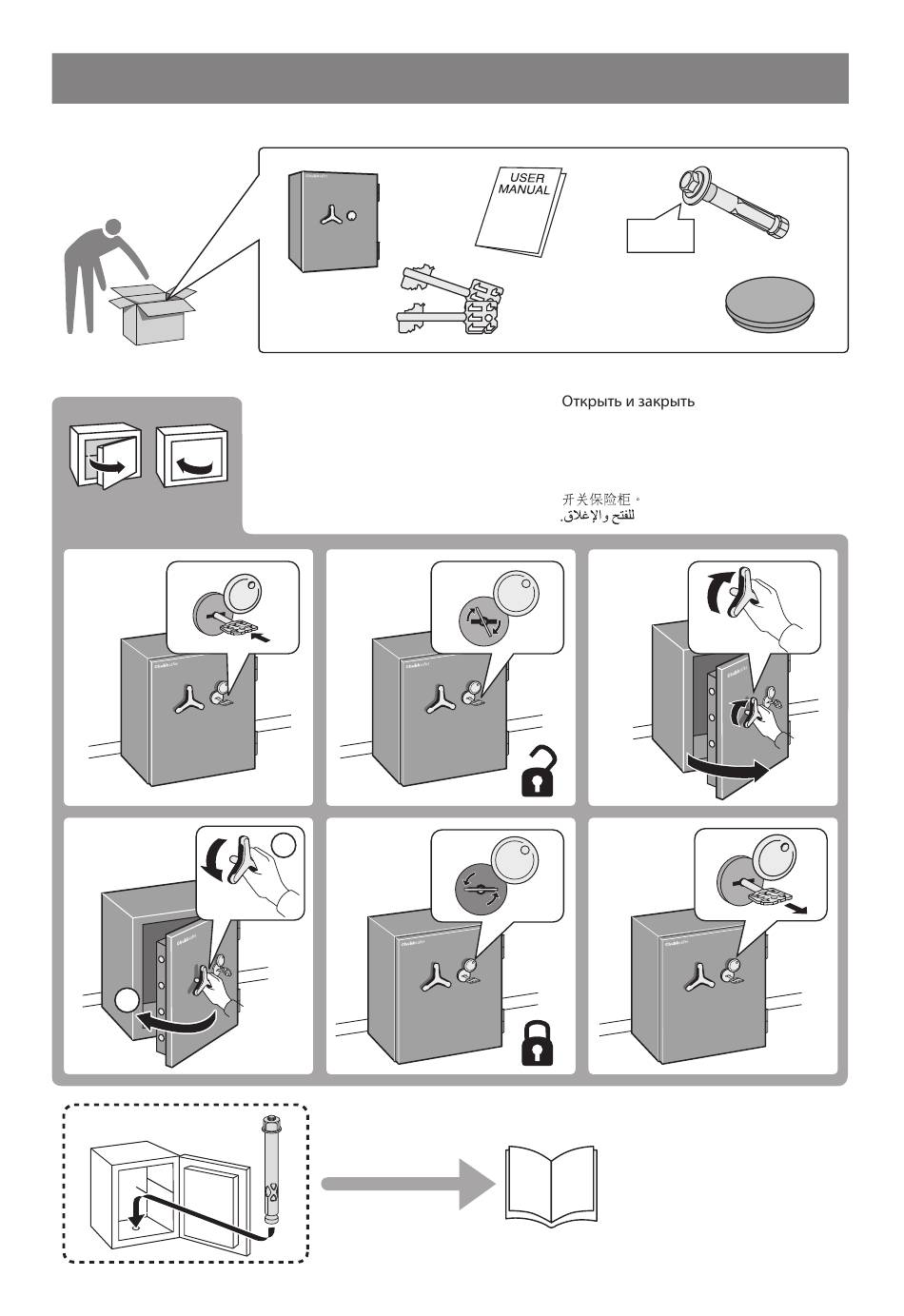 USER MANUAL

Открыть и закрыть

开关保险柜。
للفتح والإغلاق.