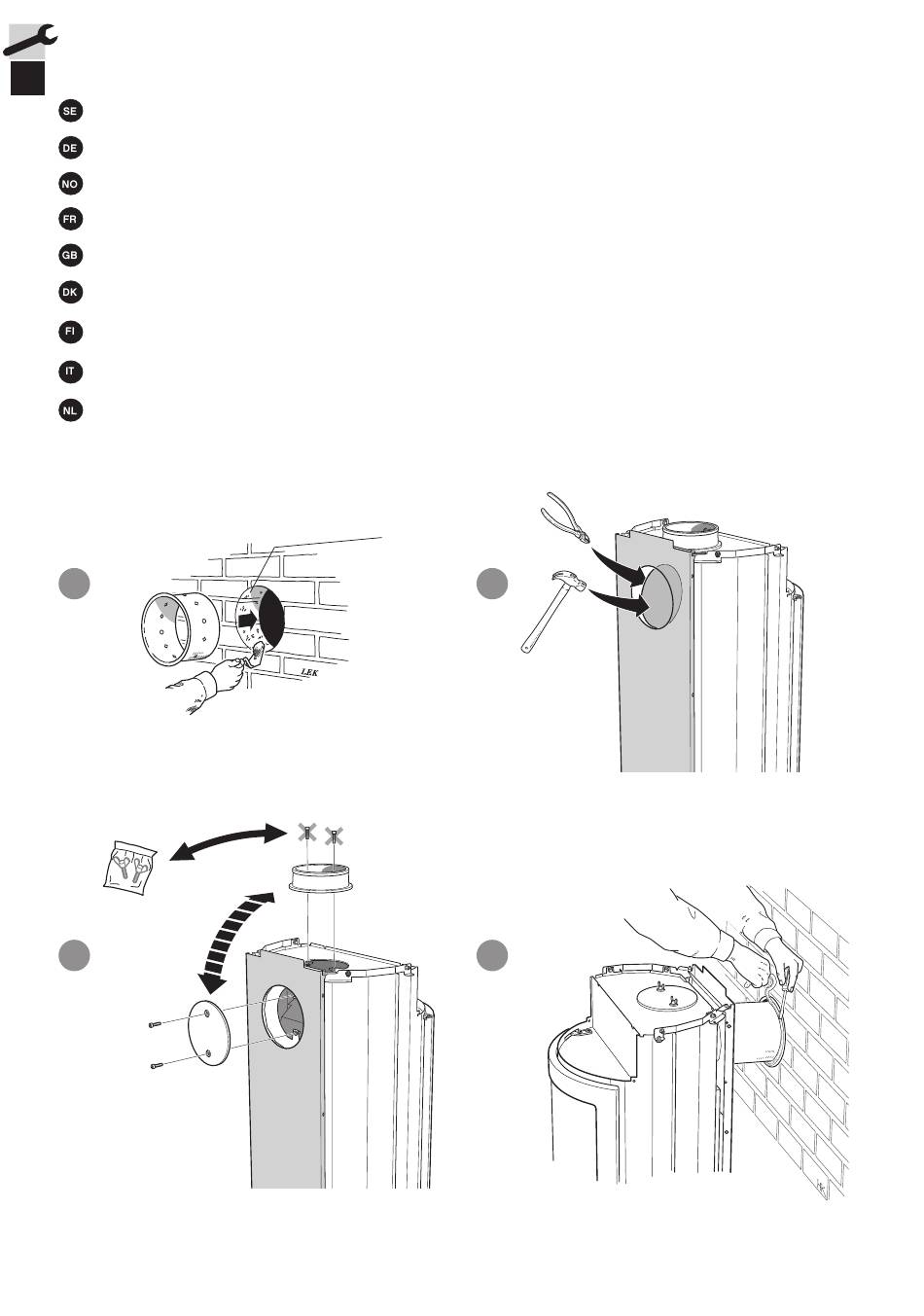 SE

DE

NO

FR

GB

DK

FI

IT

NL

LEK