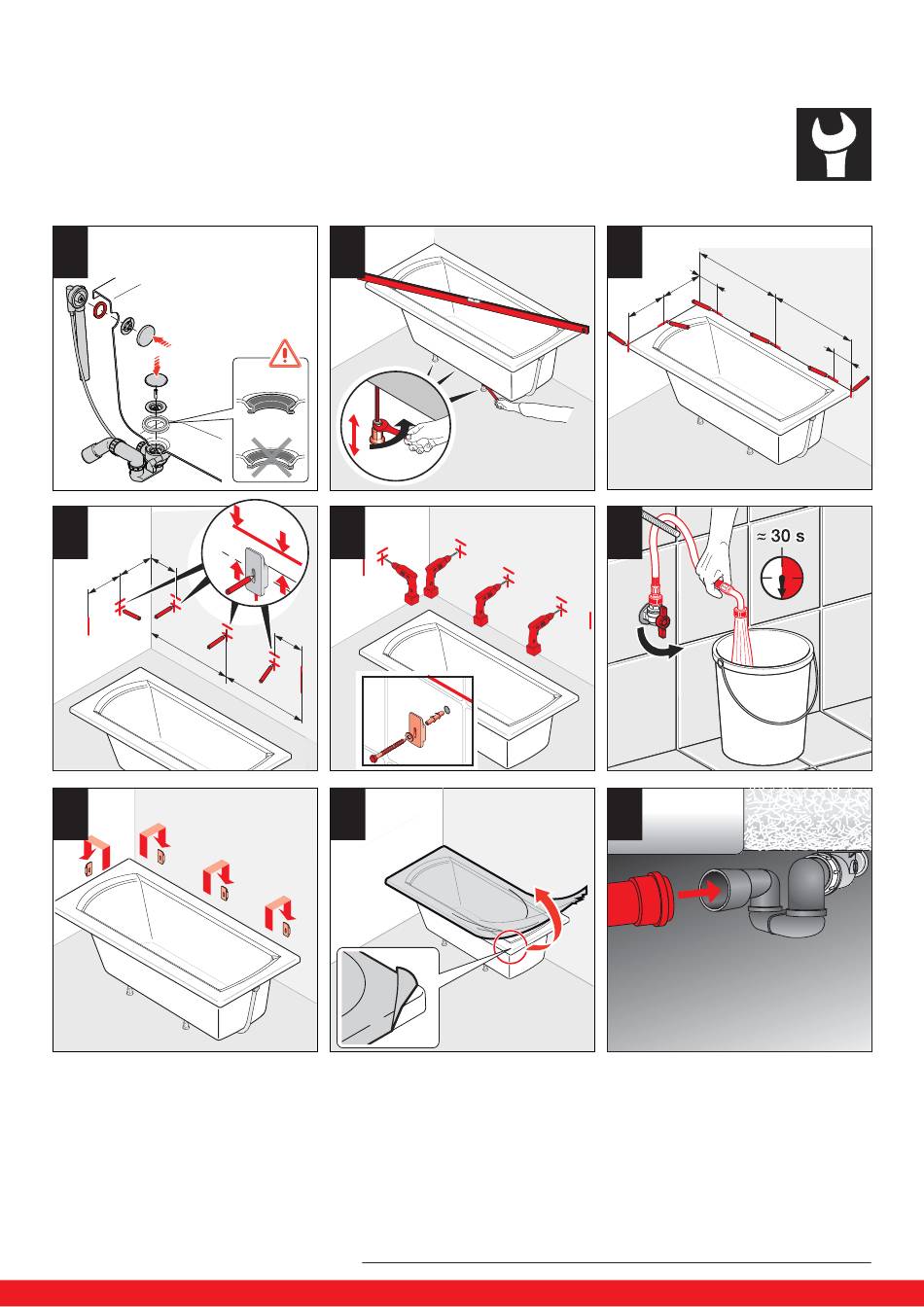 ≈ 30 s