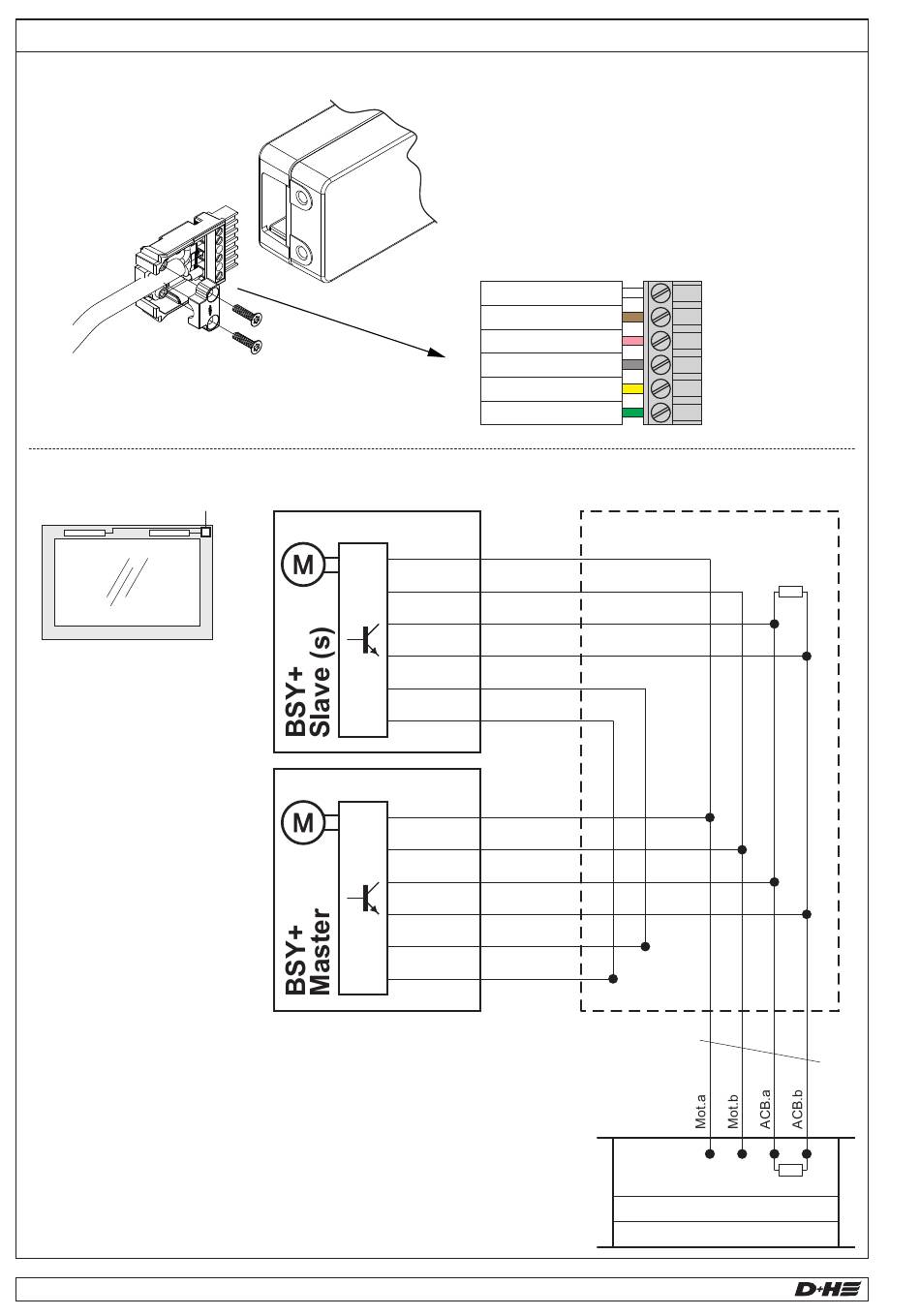 M

BSY+ Slave (s)

M

BSY+ Master

Mot.a

Mot.b

ACB.a

ACB.b

D+H