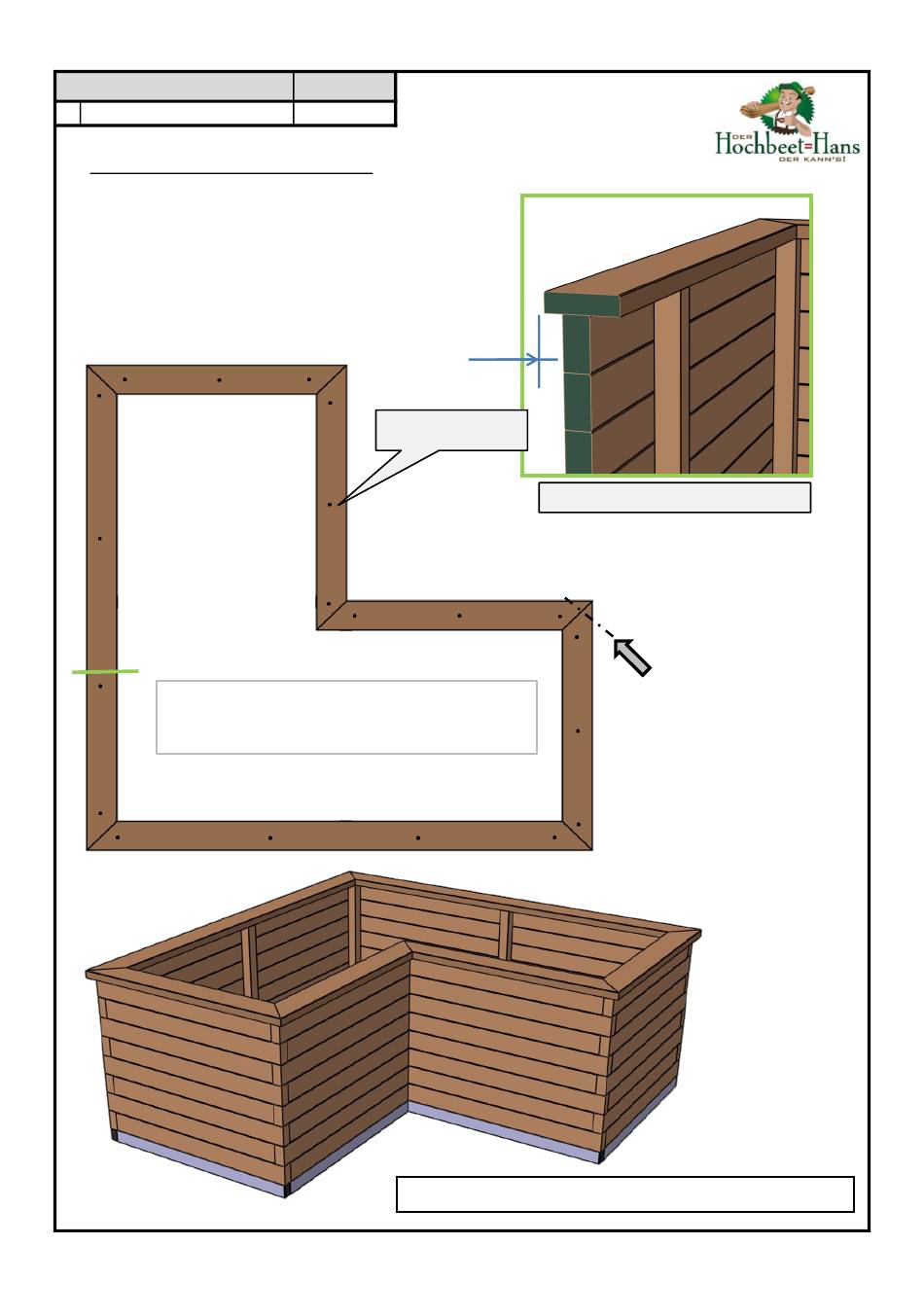 DER Hochbeet=Hans DER KANN'S!