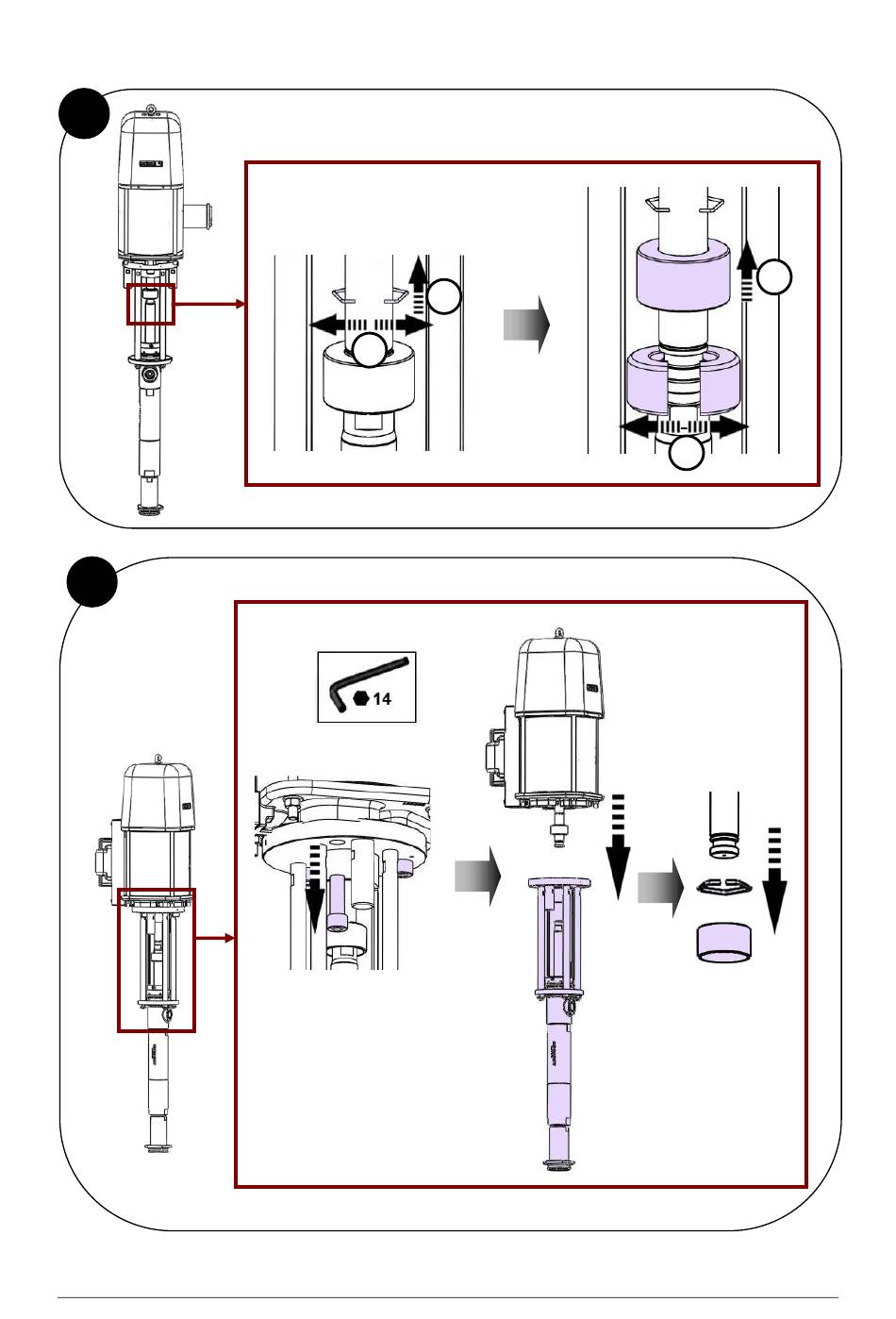 14