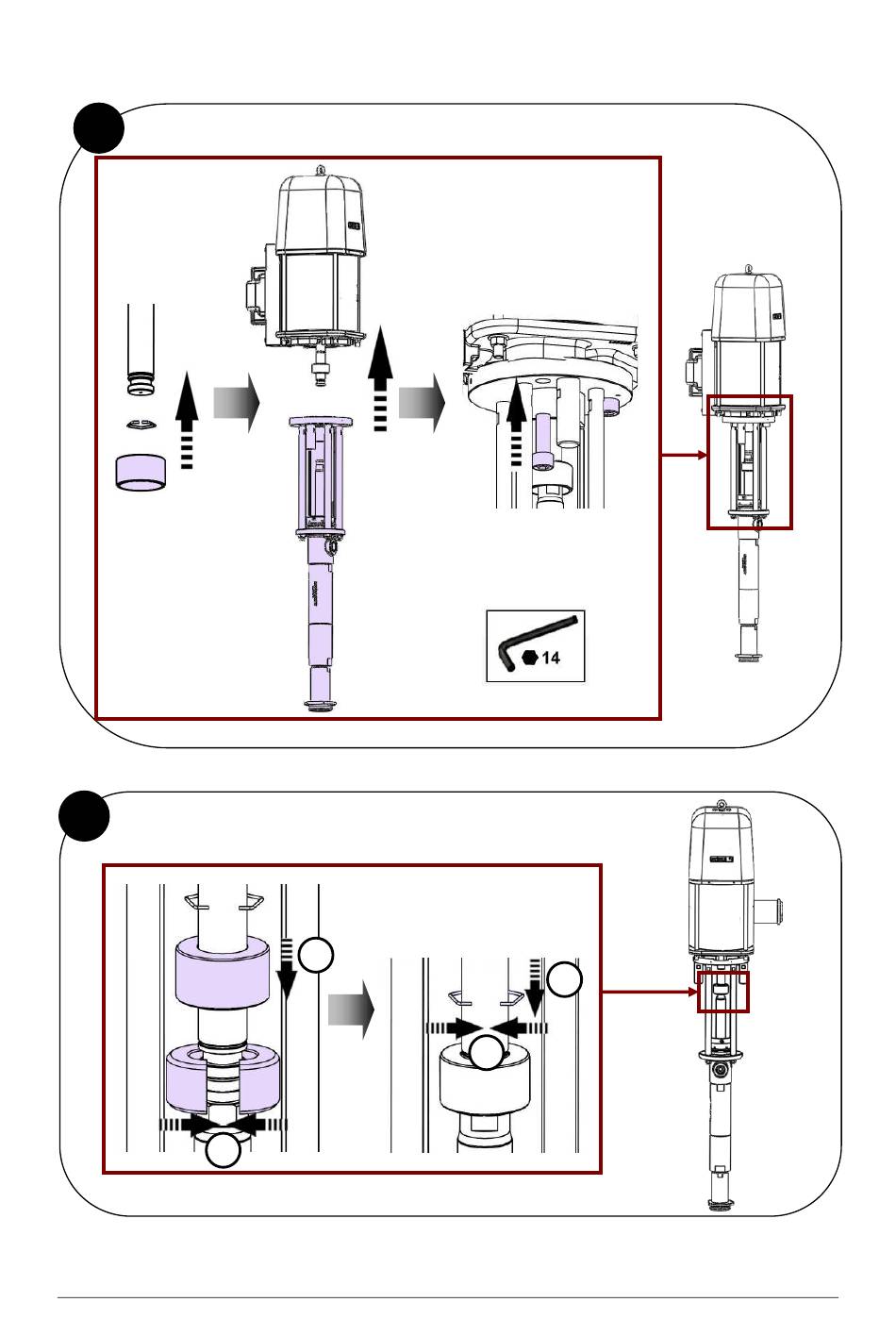 14