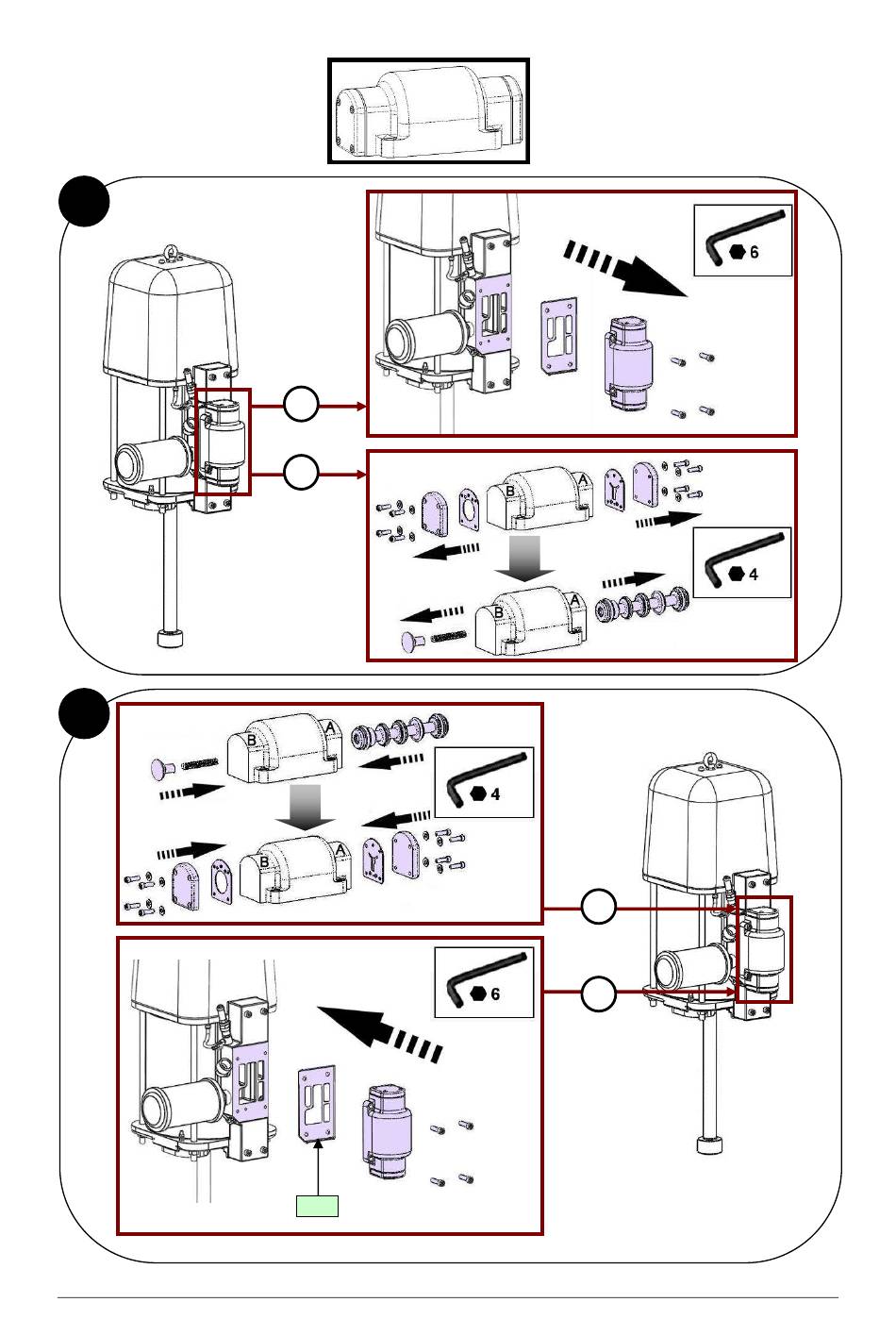 6

B
A
4
B
A

B
A
4
B
A

6