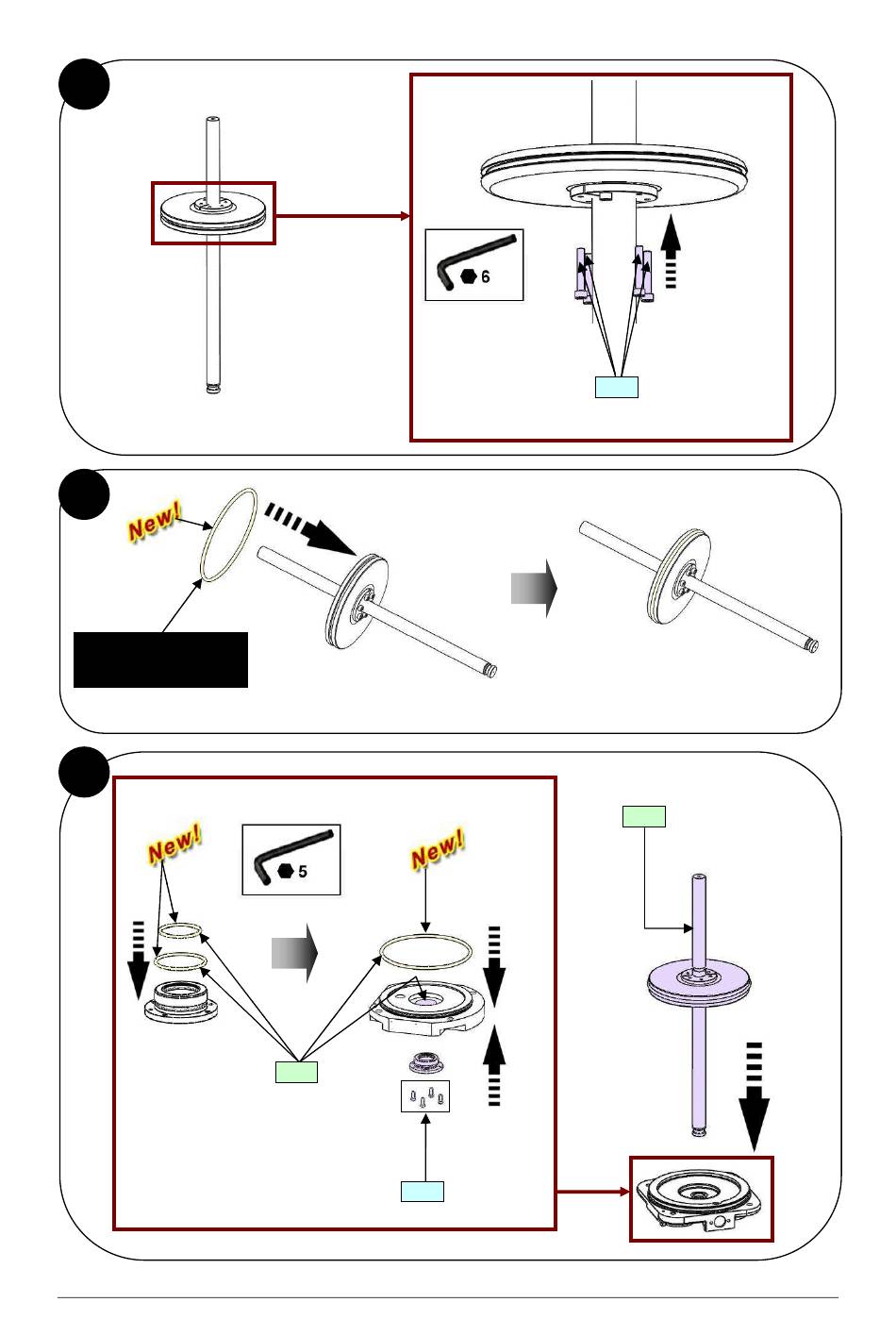 6

New!

New!

5

New!