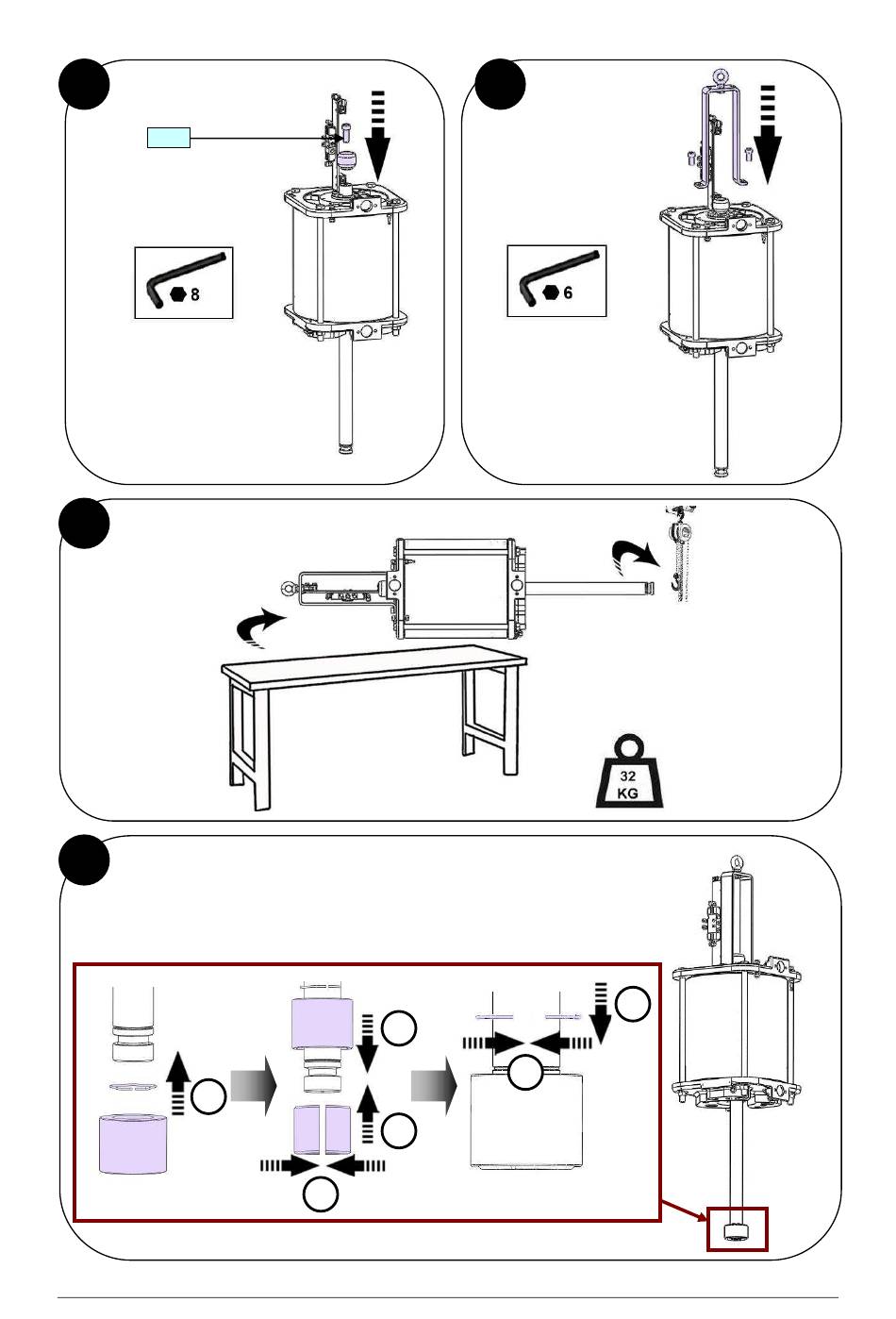 8

6

32 KG