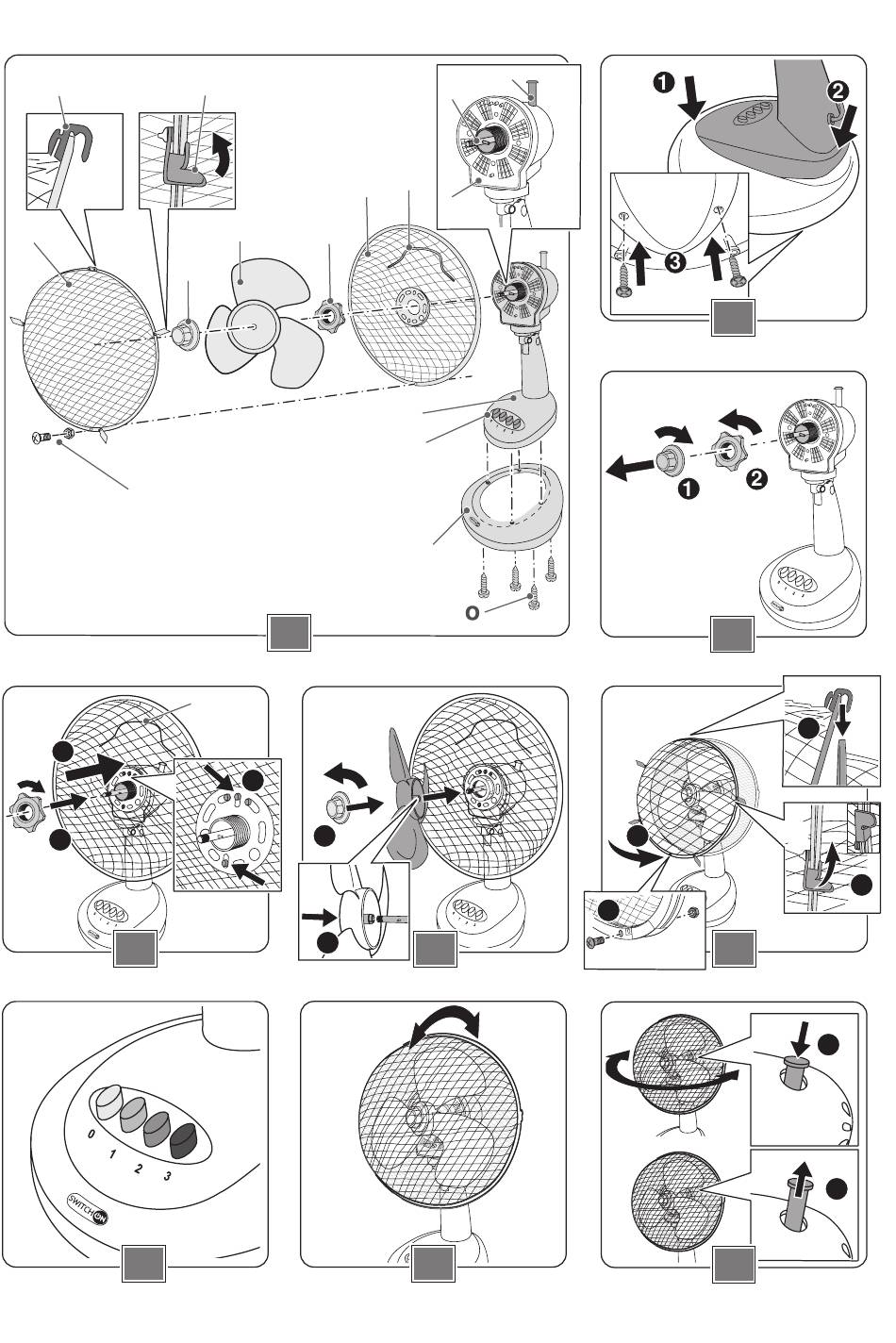 O

1
2
3

1
2

0
1
2
3
SWITCH ON