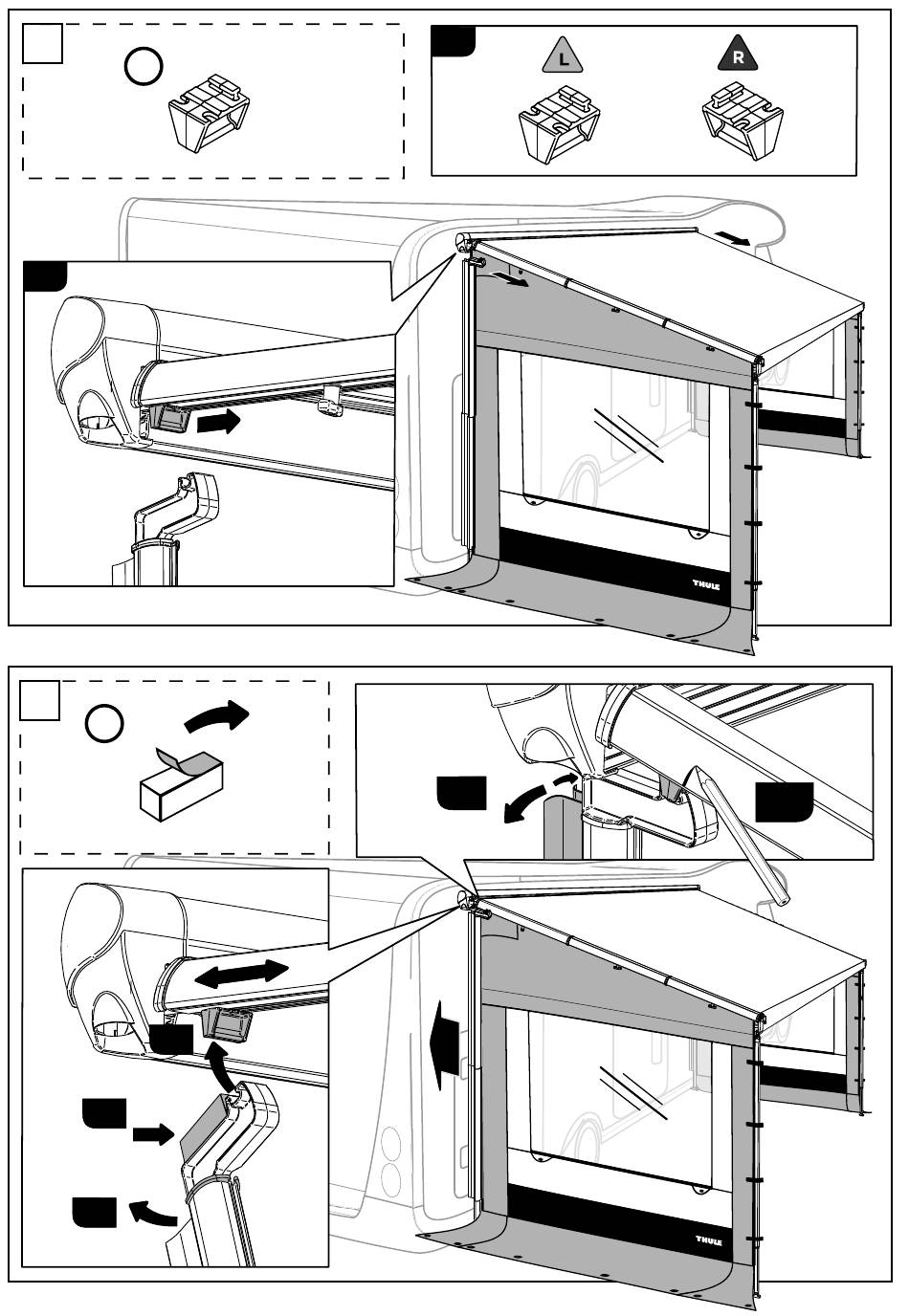 L

R

THULE

THULE