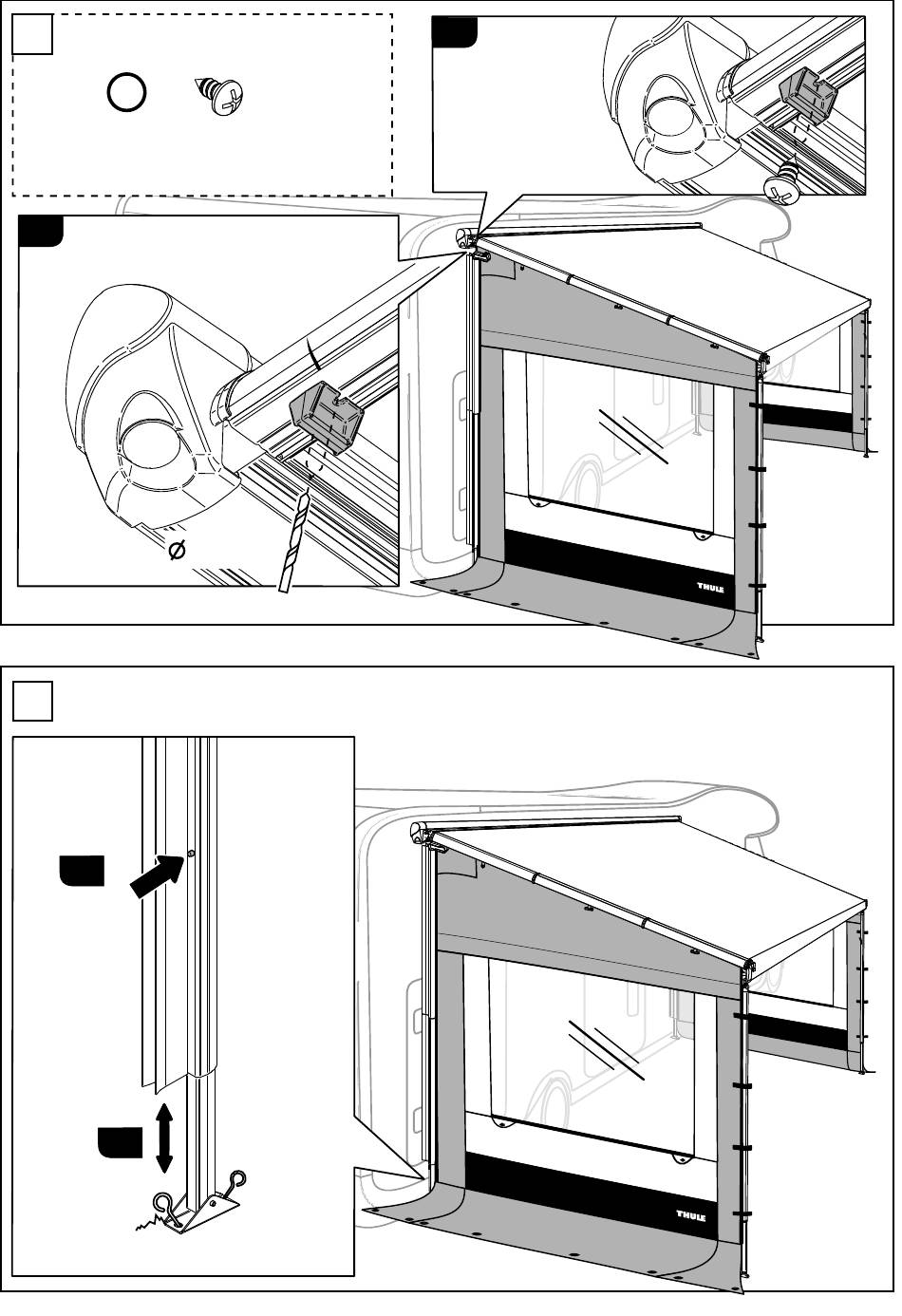 Ø

THULE

THULE