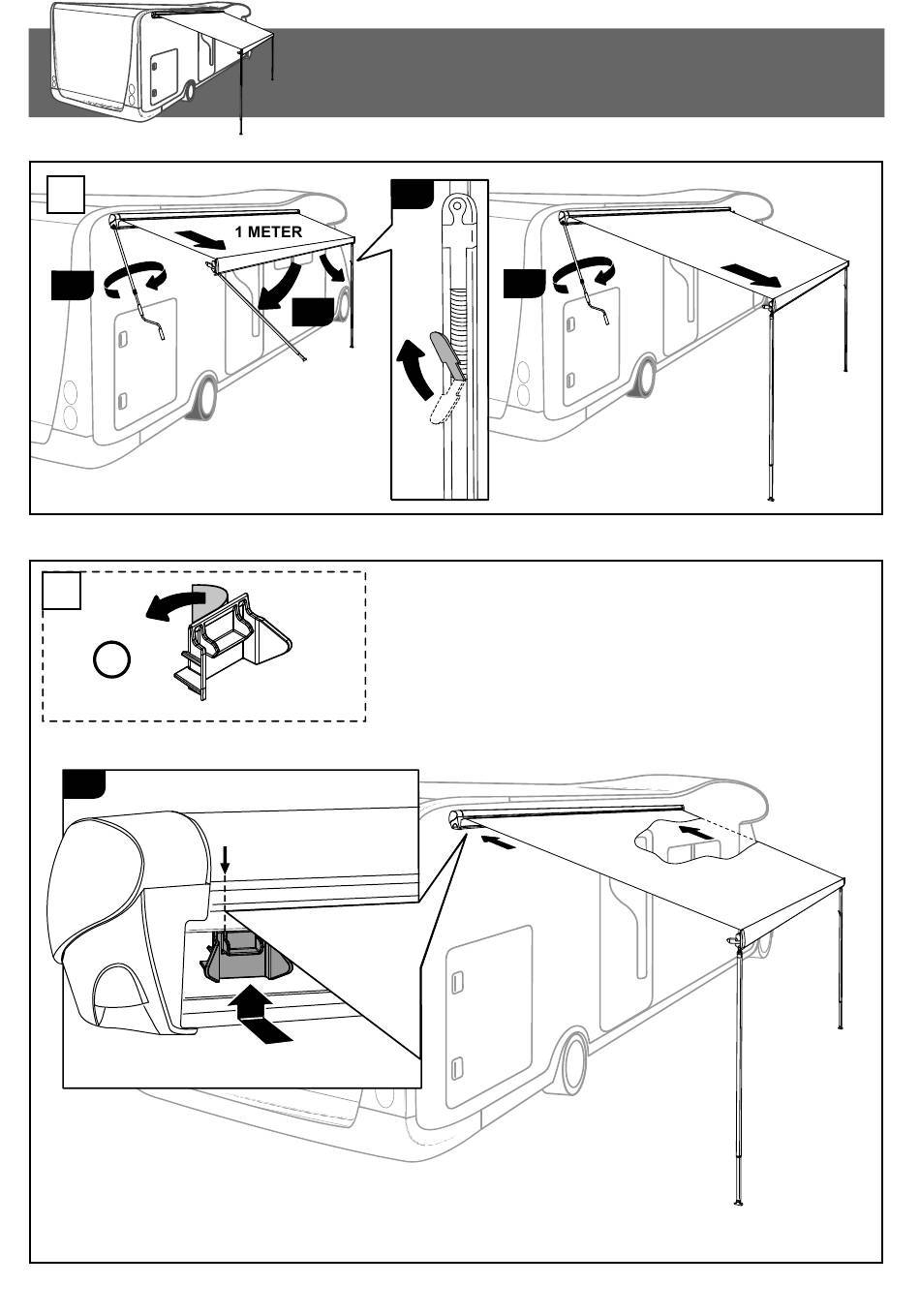 1 METER