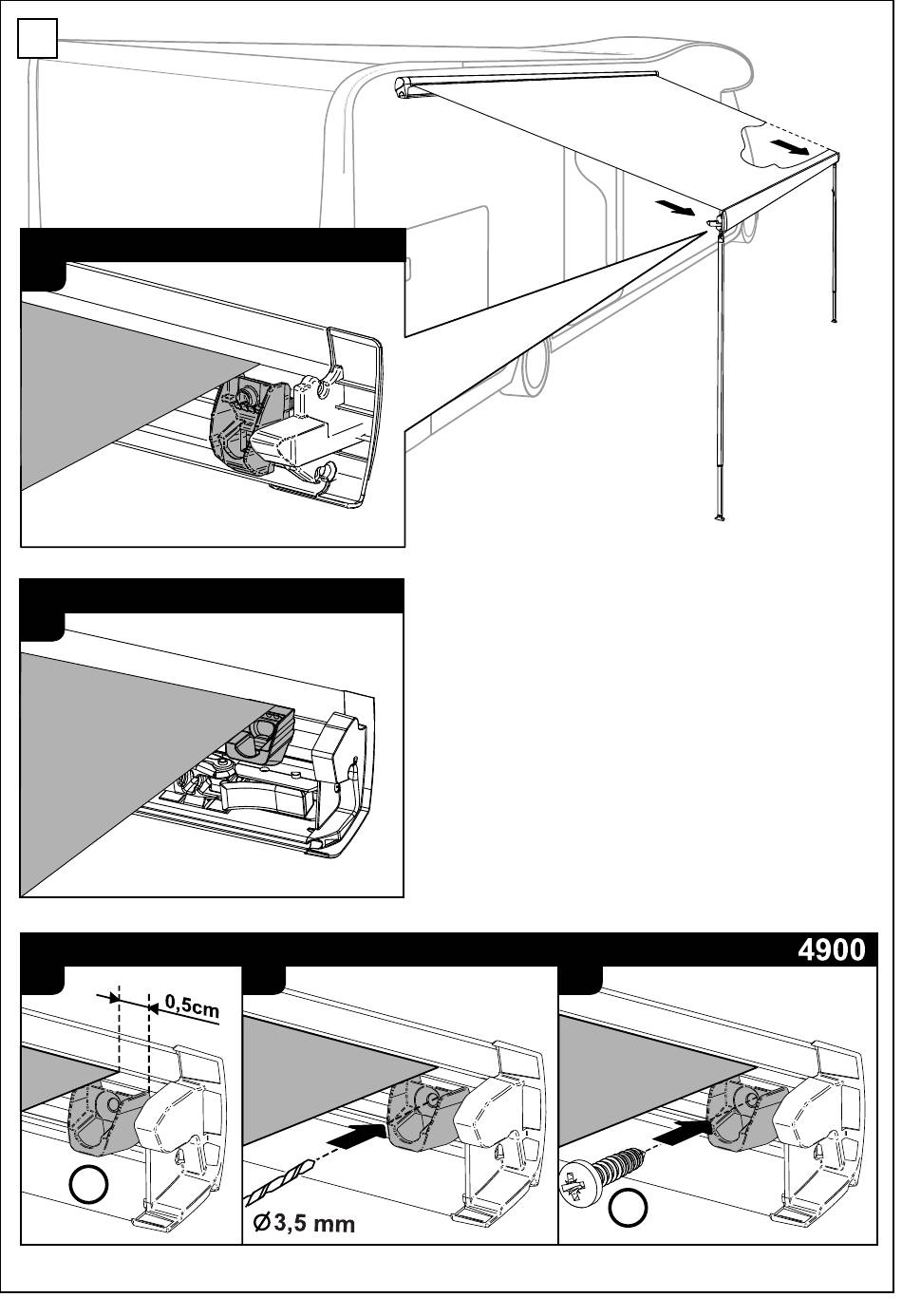 4900

0,5cm

Ø3,5 mm