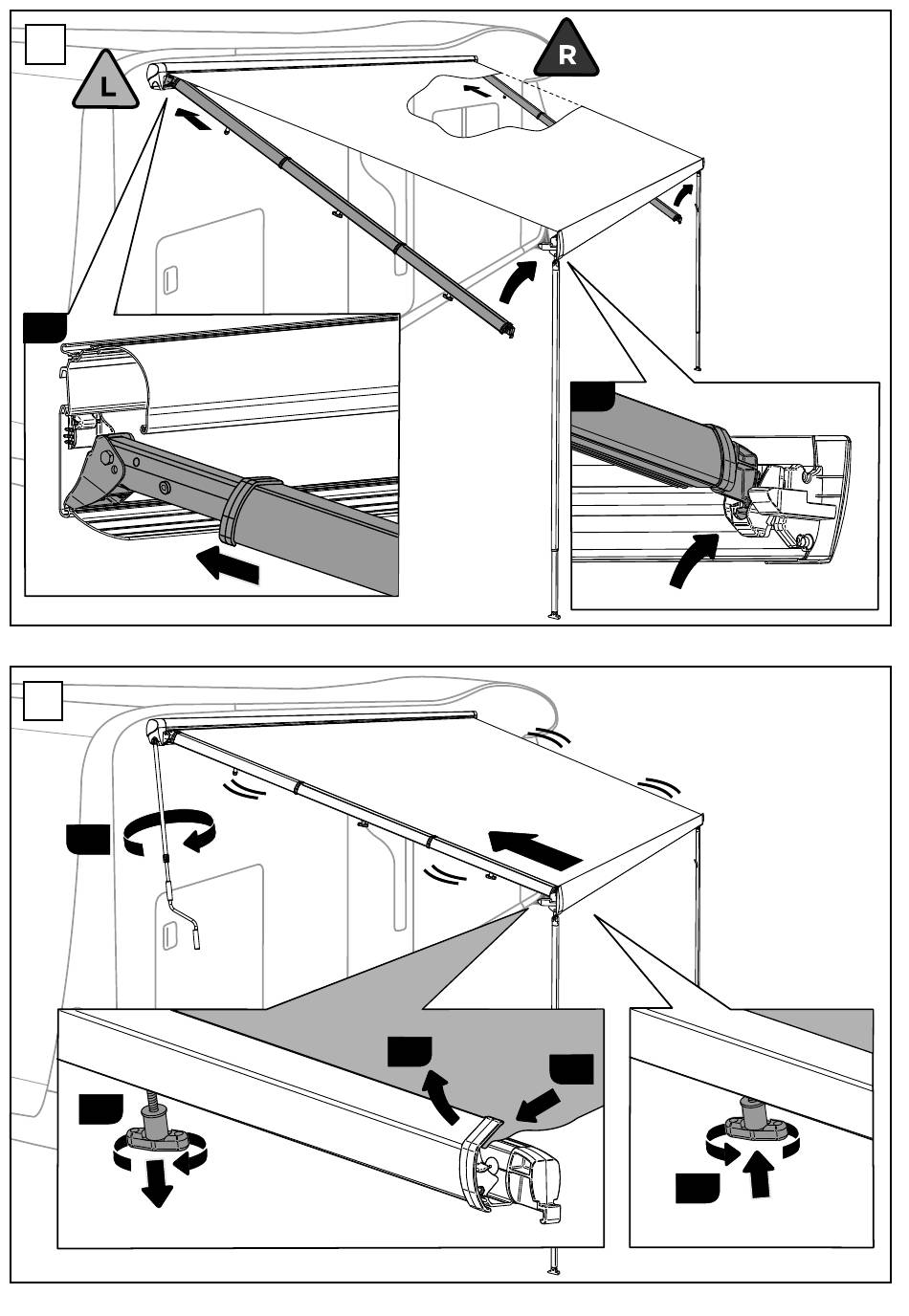 L

R