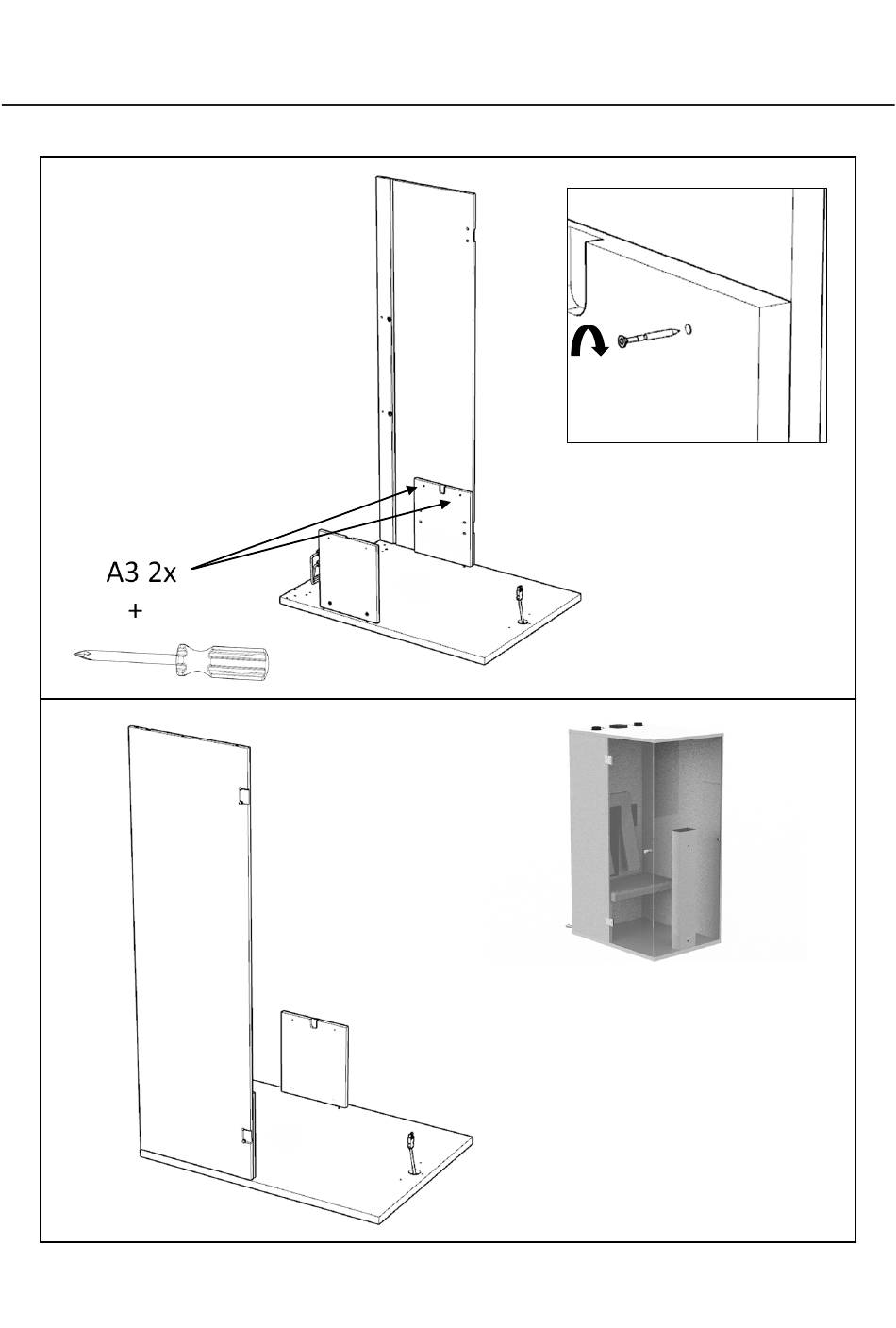 A3 2x
+