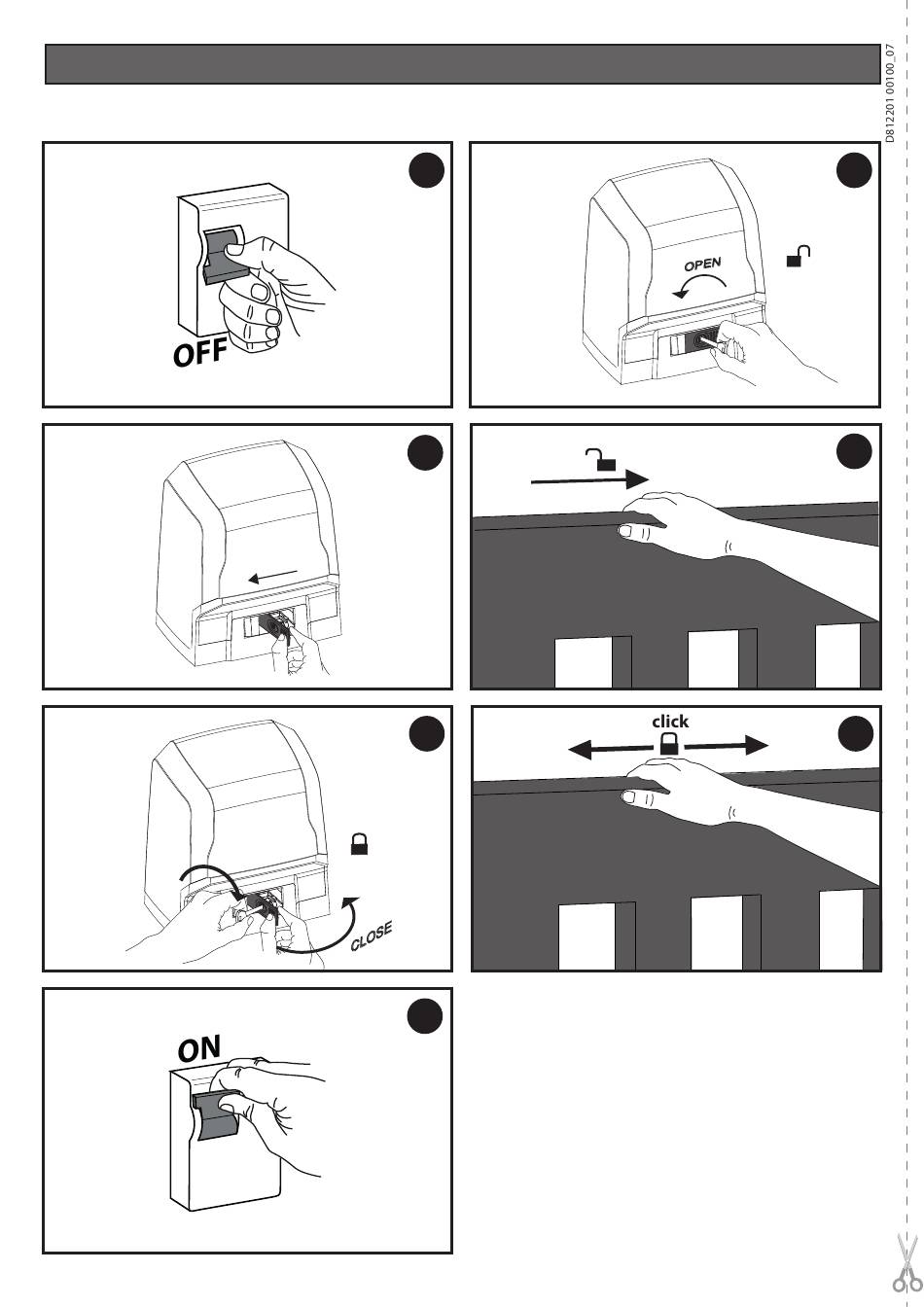 D812201 00100_07

OFF

OPEN

click

CLOSE

ON