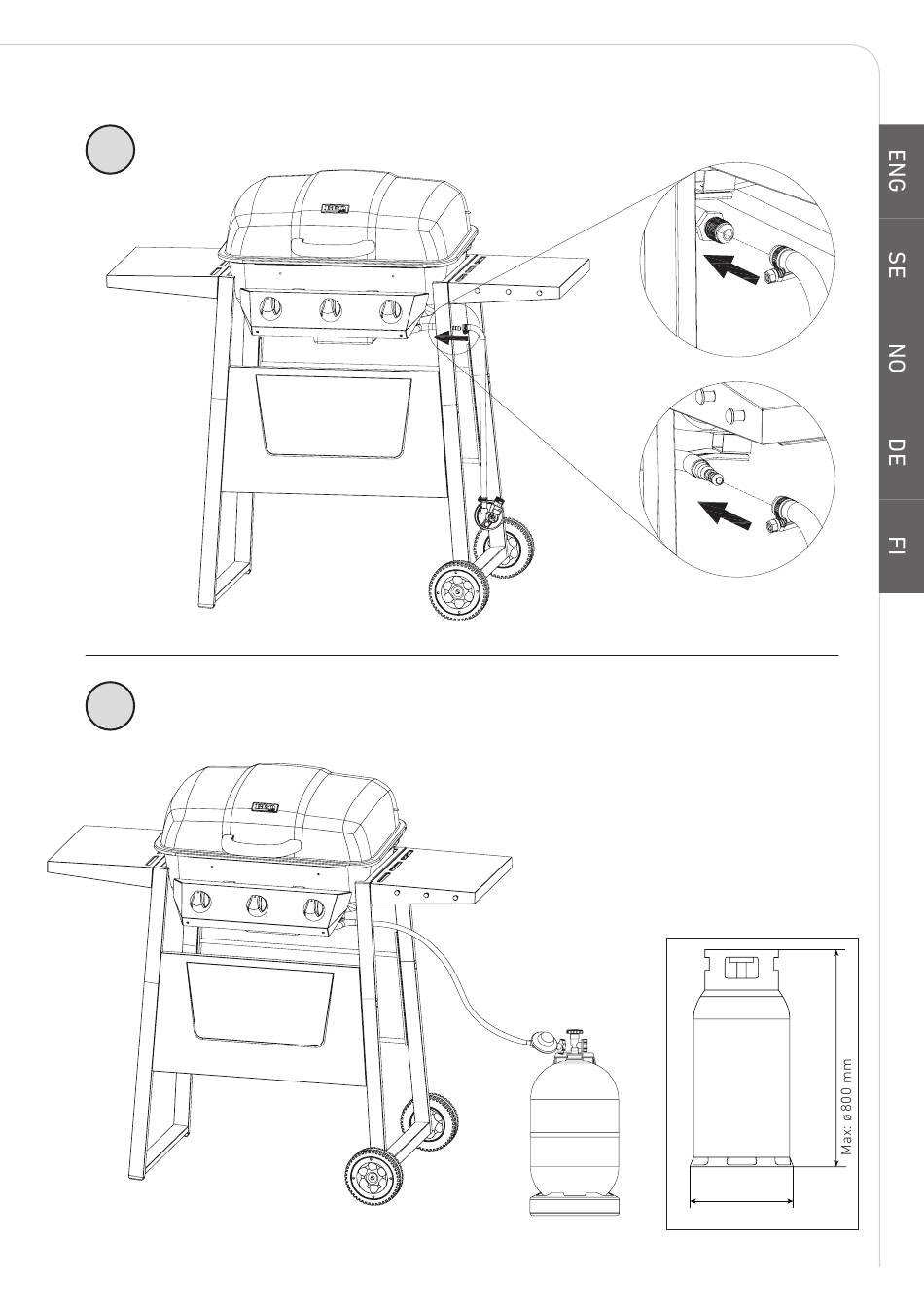 ENG
SE
NO
DE
FI

Max: ø800 mm