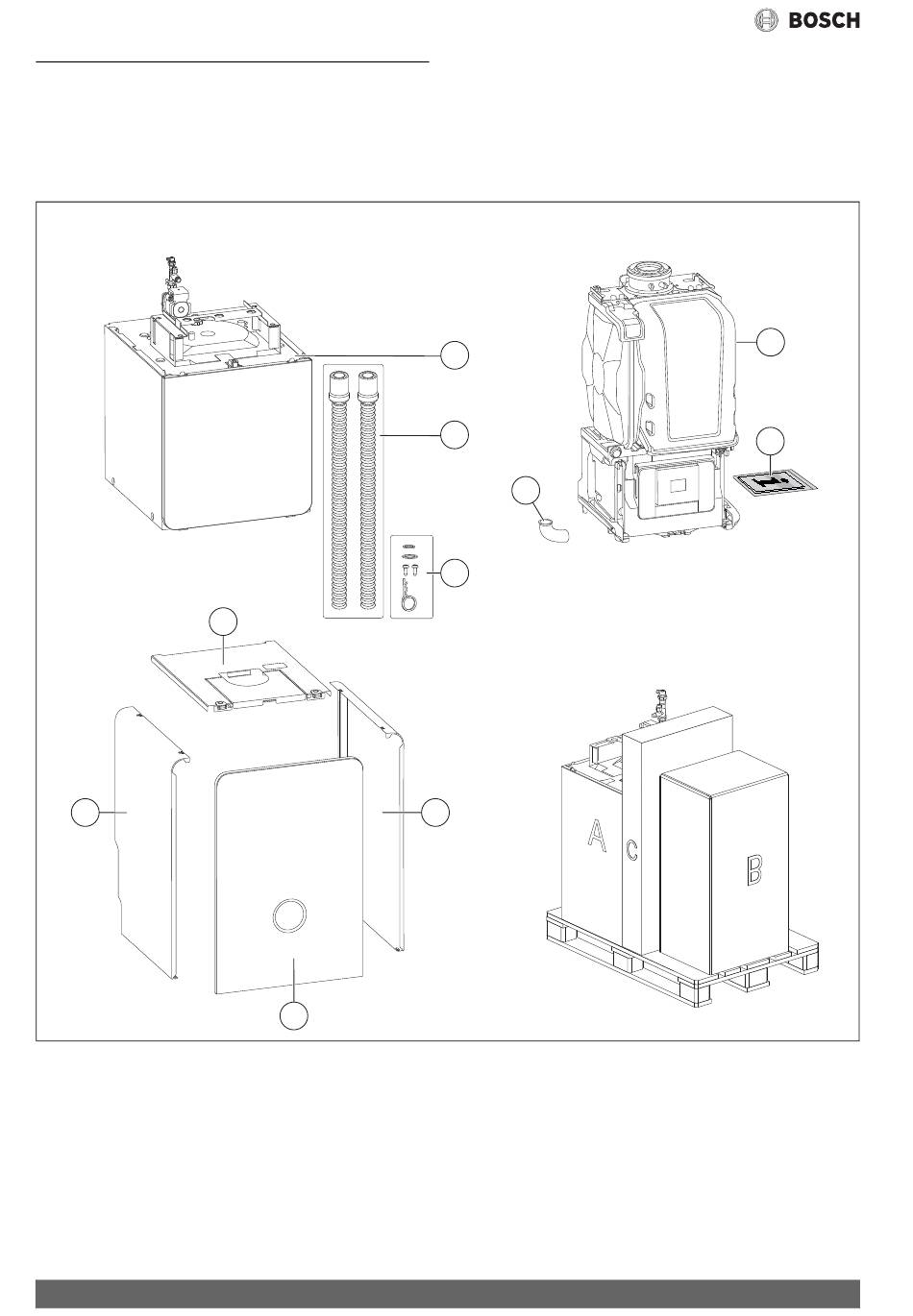 BOSCH

A
C
B