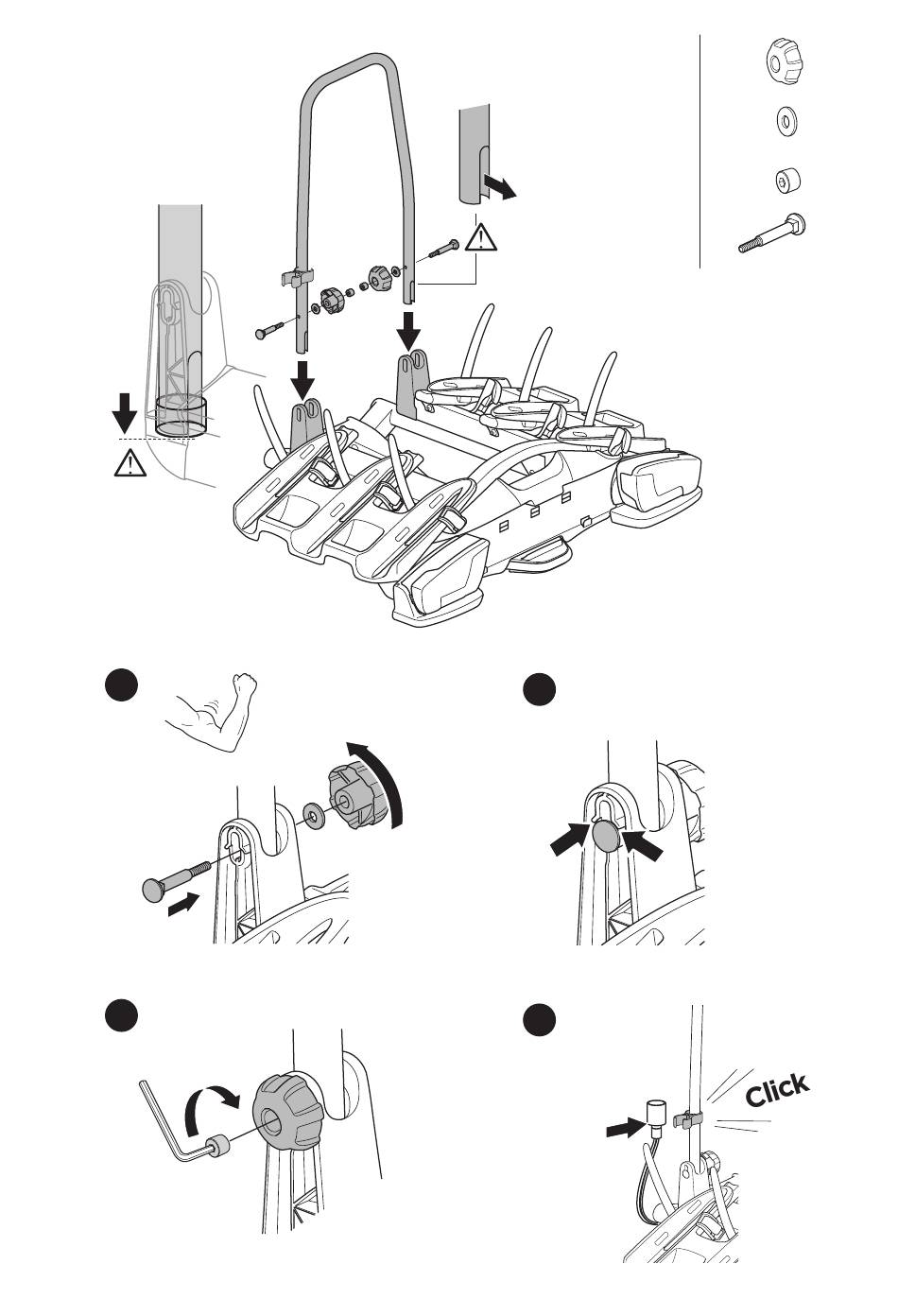 Click