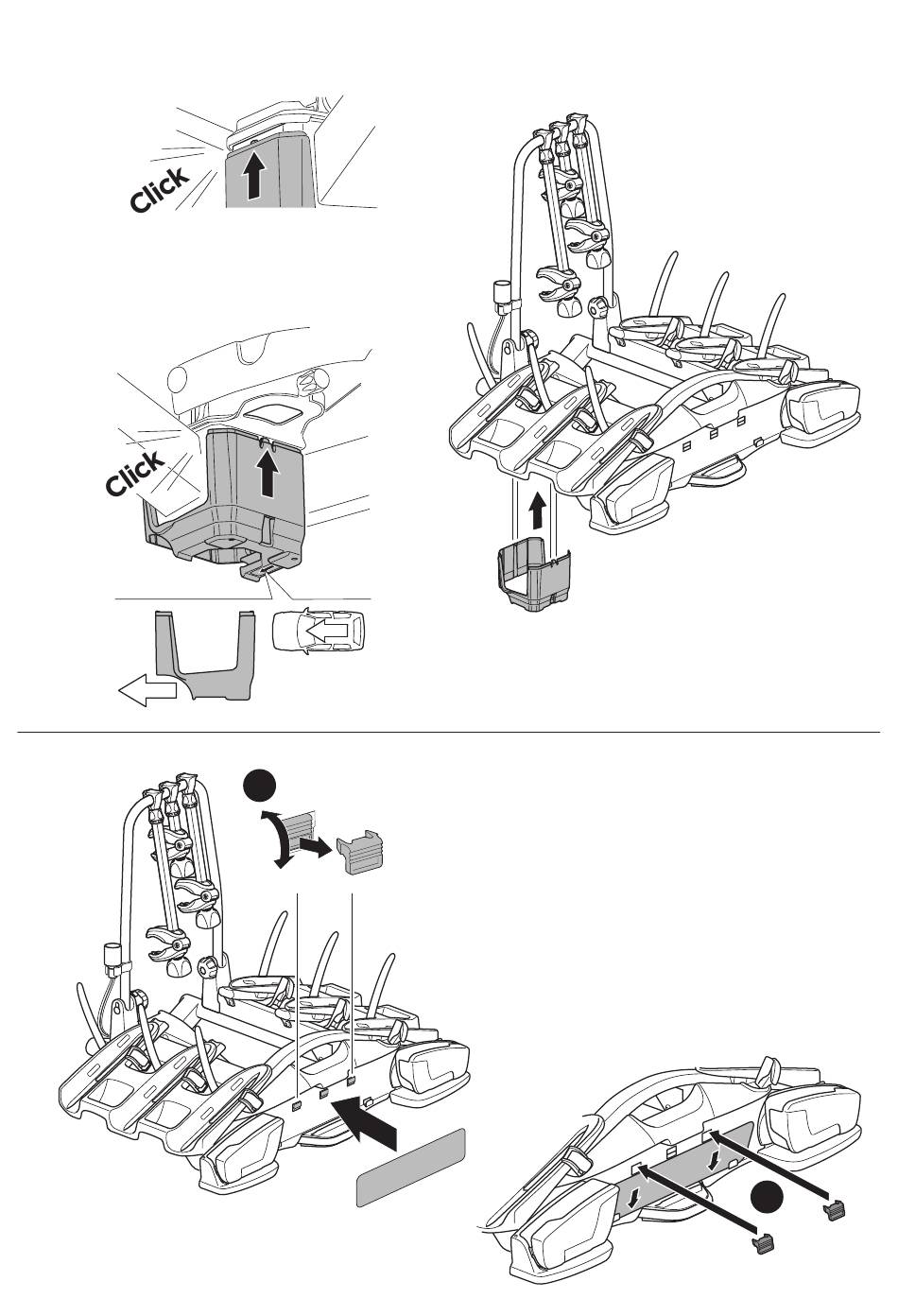 Click

Click