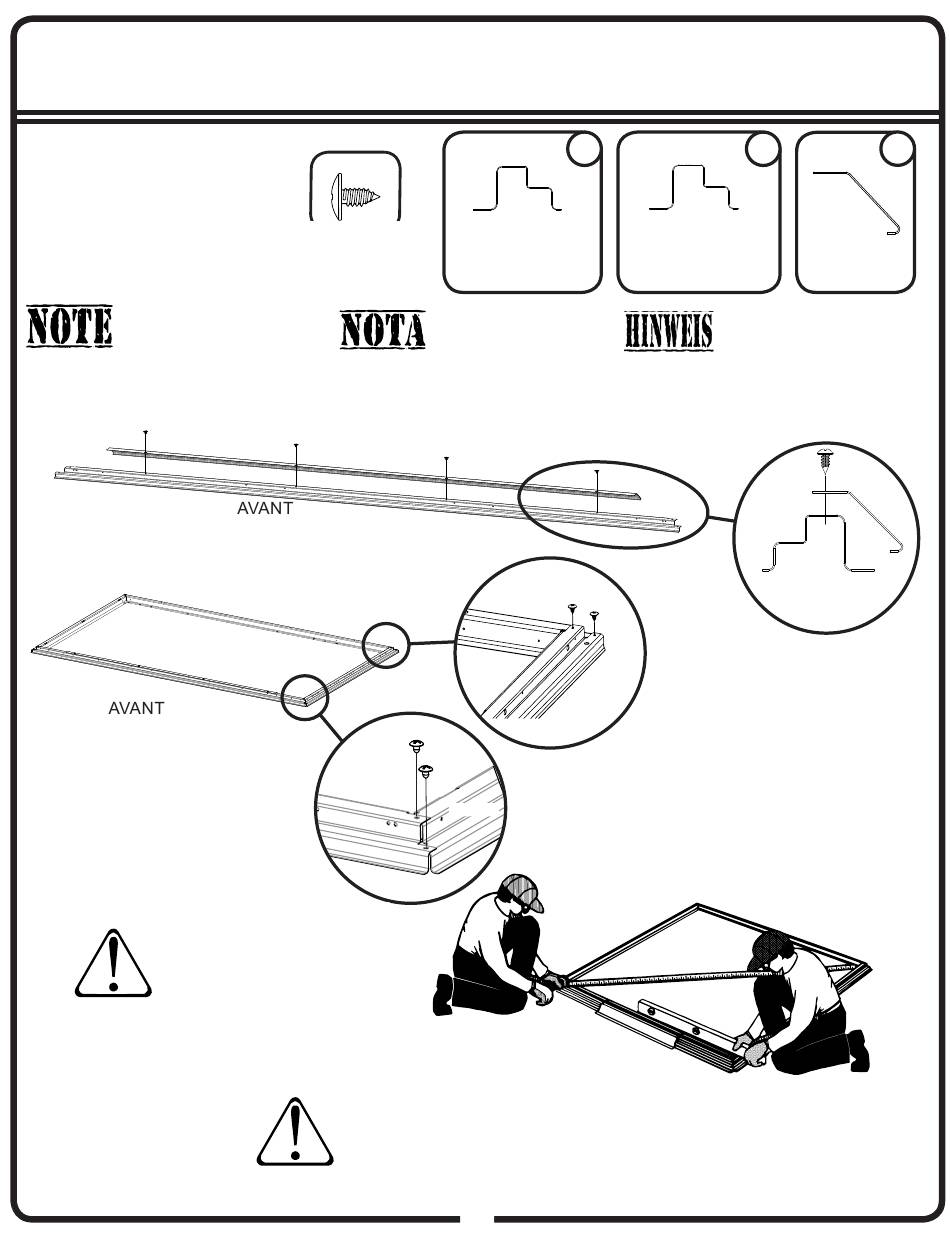 NOTE

NOTA

HINWEIS

AVANT

AVANT