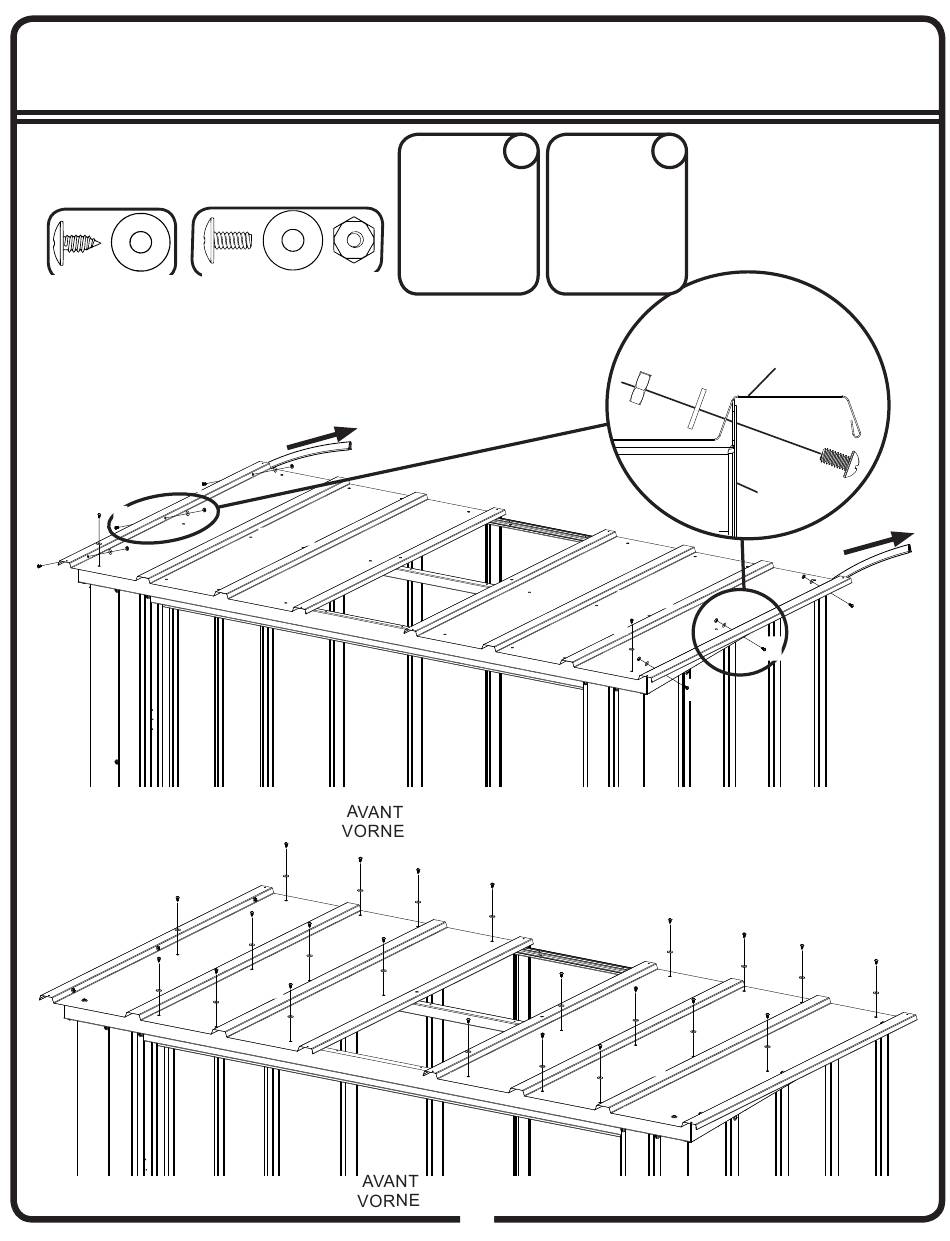 AVANT
VORNE

AVANT
VORNE