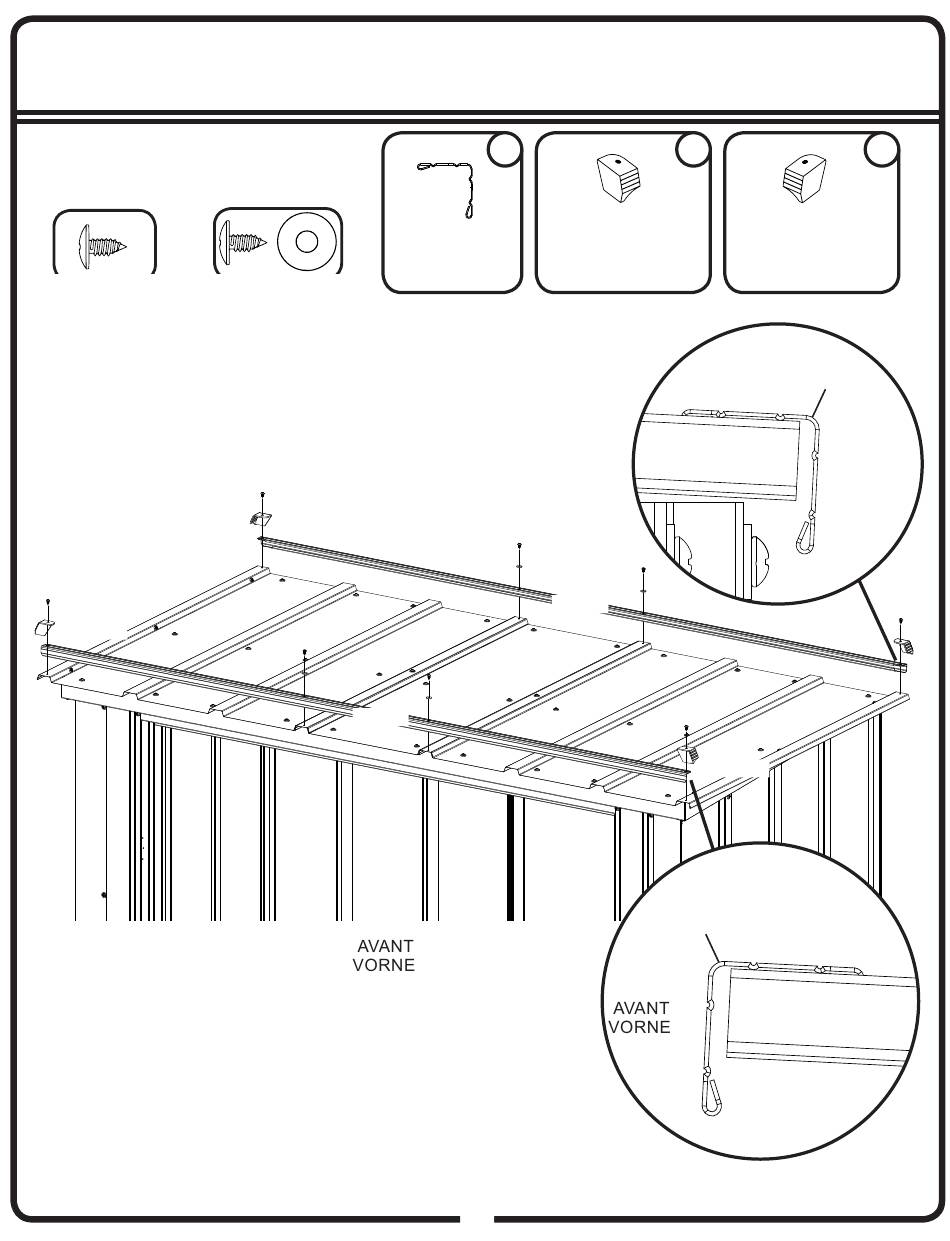 AVANT
VORNE

AVANT
VORNE