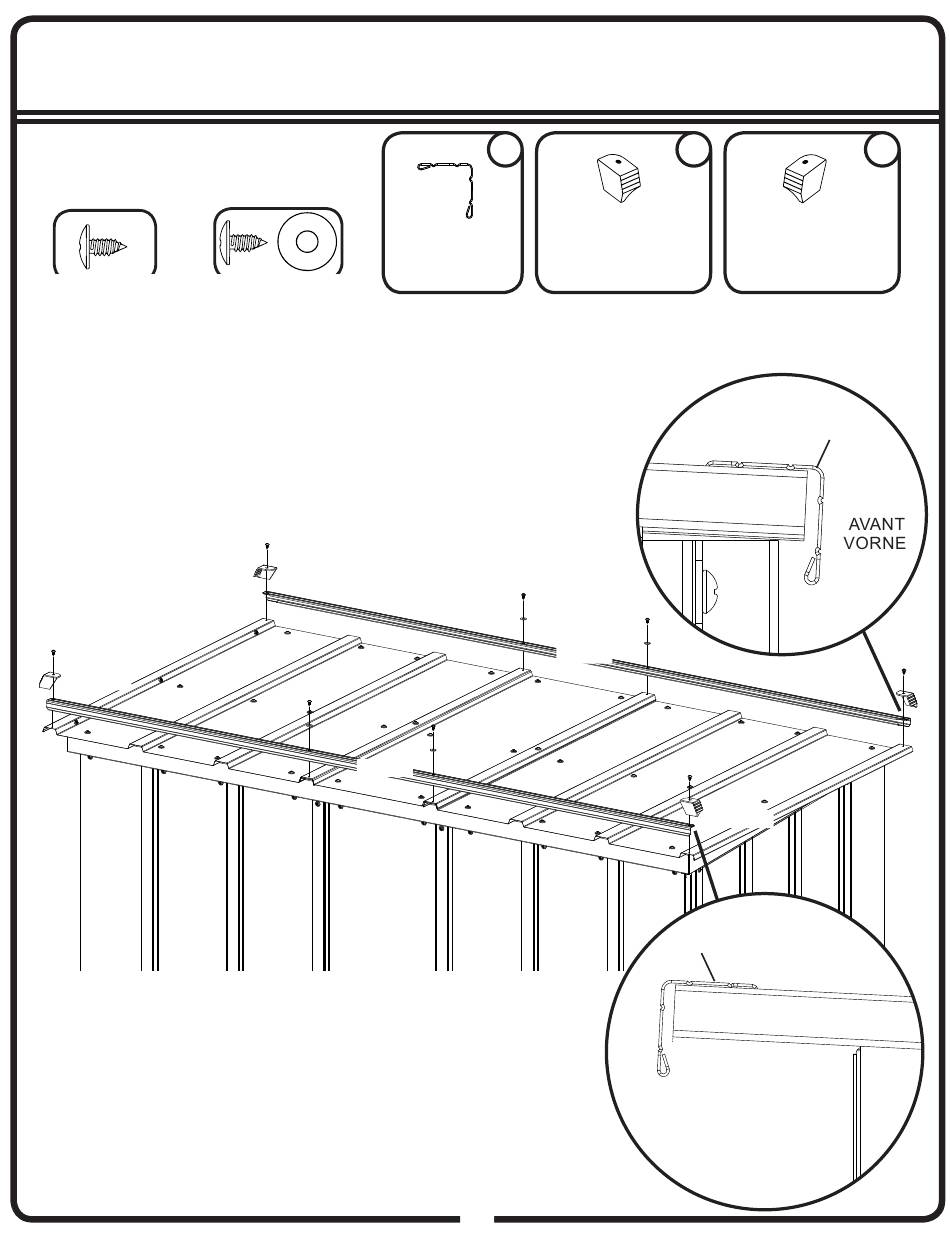 AVANT
VORNE