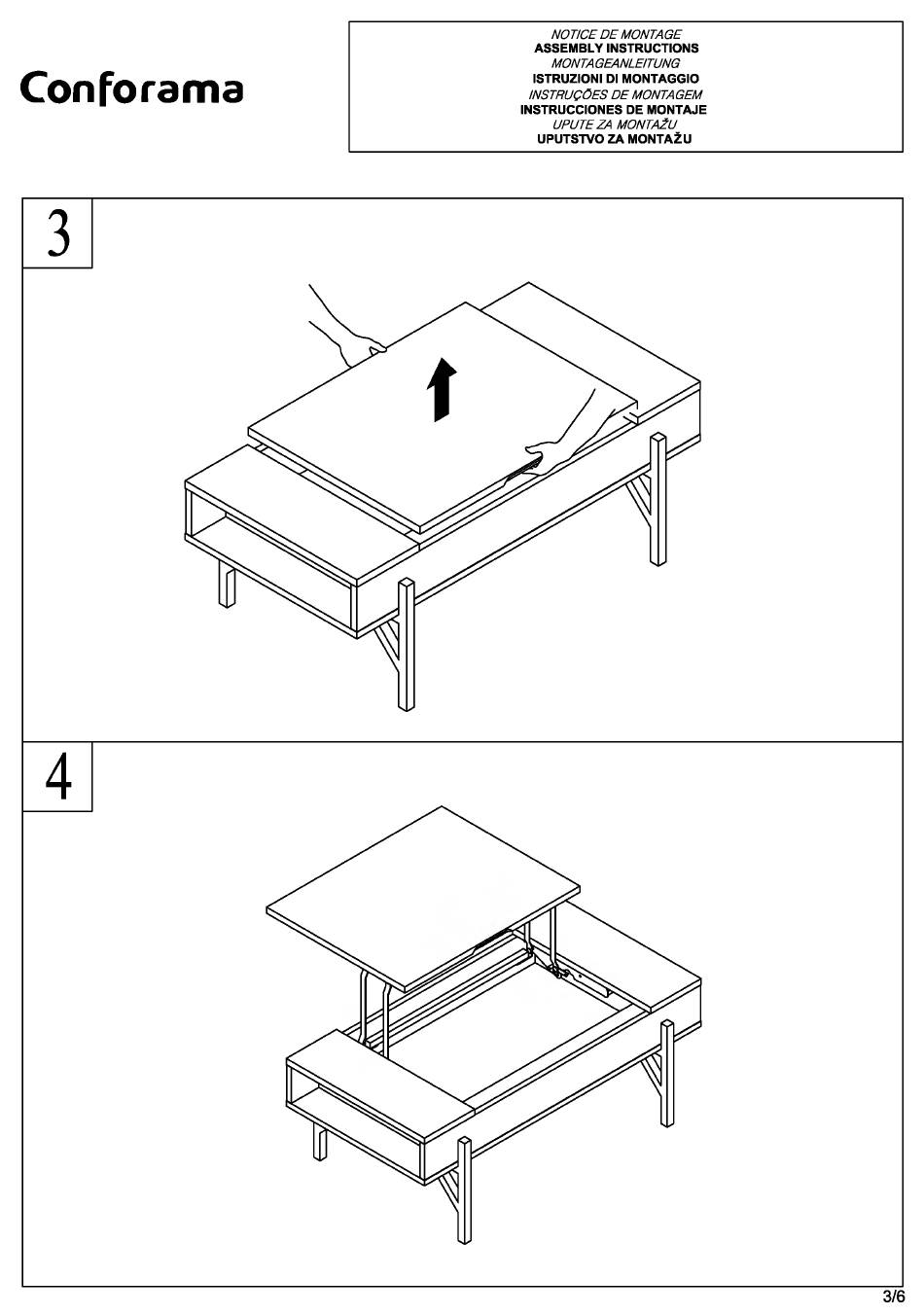 Conforama

NOTICE DE MONTAGE
ASSEMBLY INSTRUCTIONS
MONTAGEANLEITUNG
ISTRUZIONI DI MONTAGGIO
INSTRUÇÕES DE MONTAGEM
INSTRUCCIONES DE MONTAJE
UPUTE ZA MONTAŽU
UPUTSTVO ZA MONTAŽU

3

4

3/6