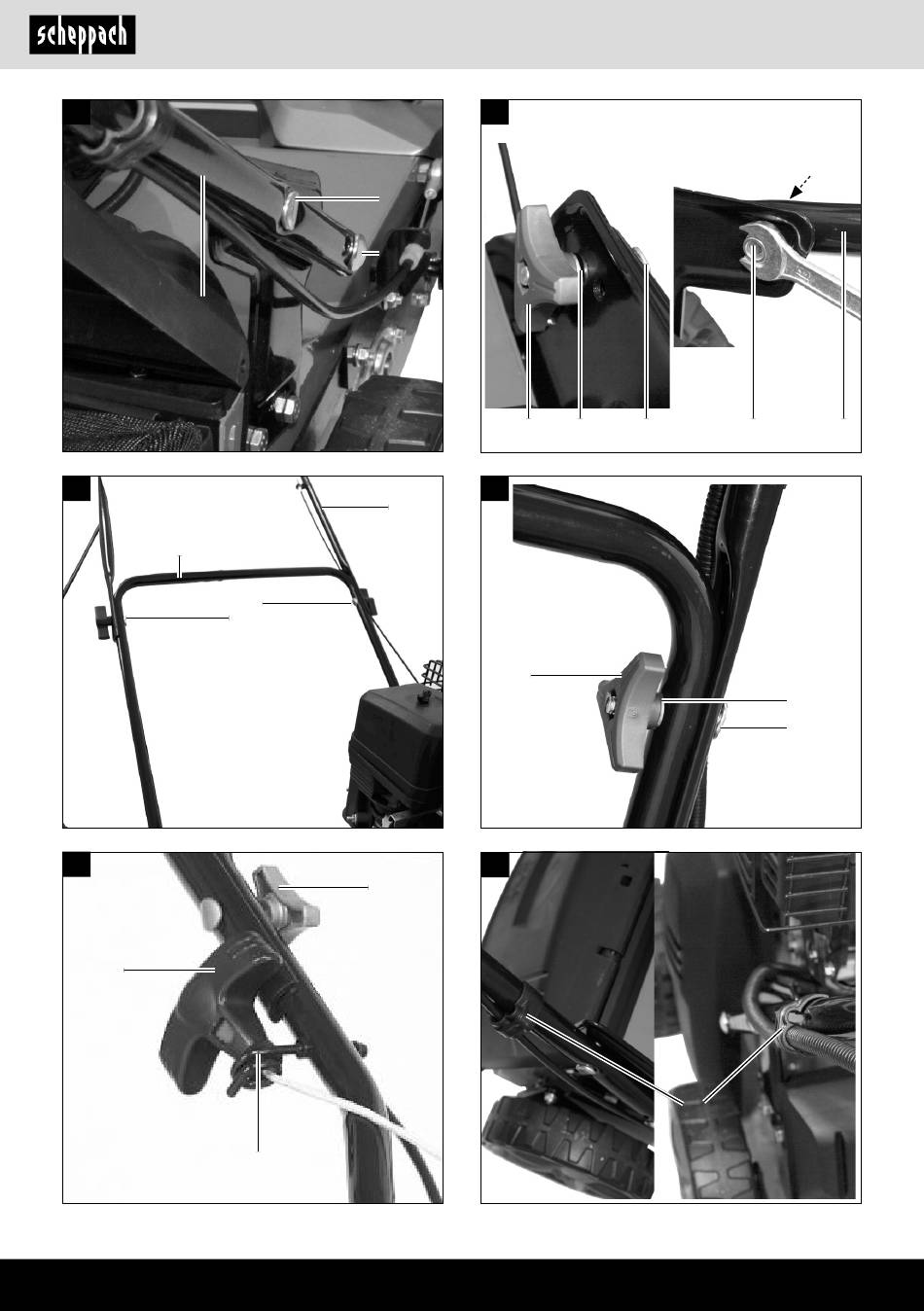 scheppach