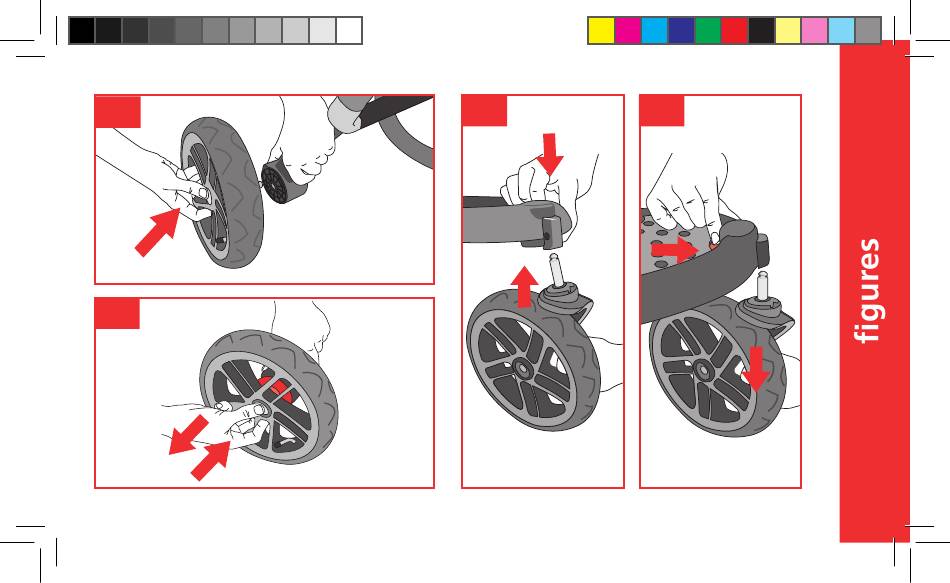 figures