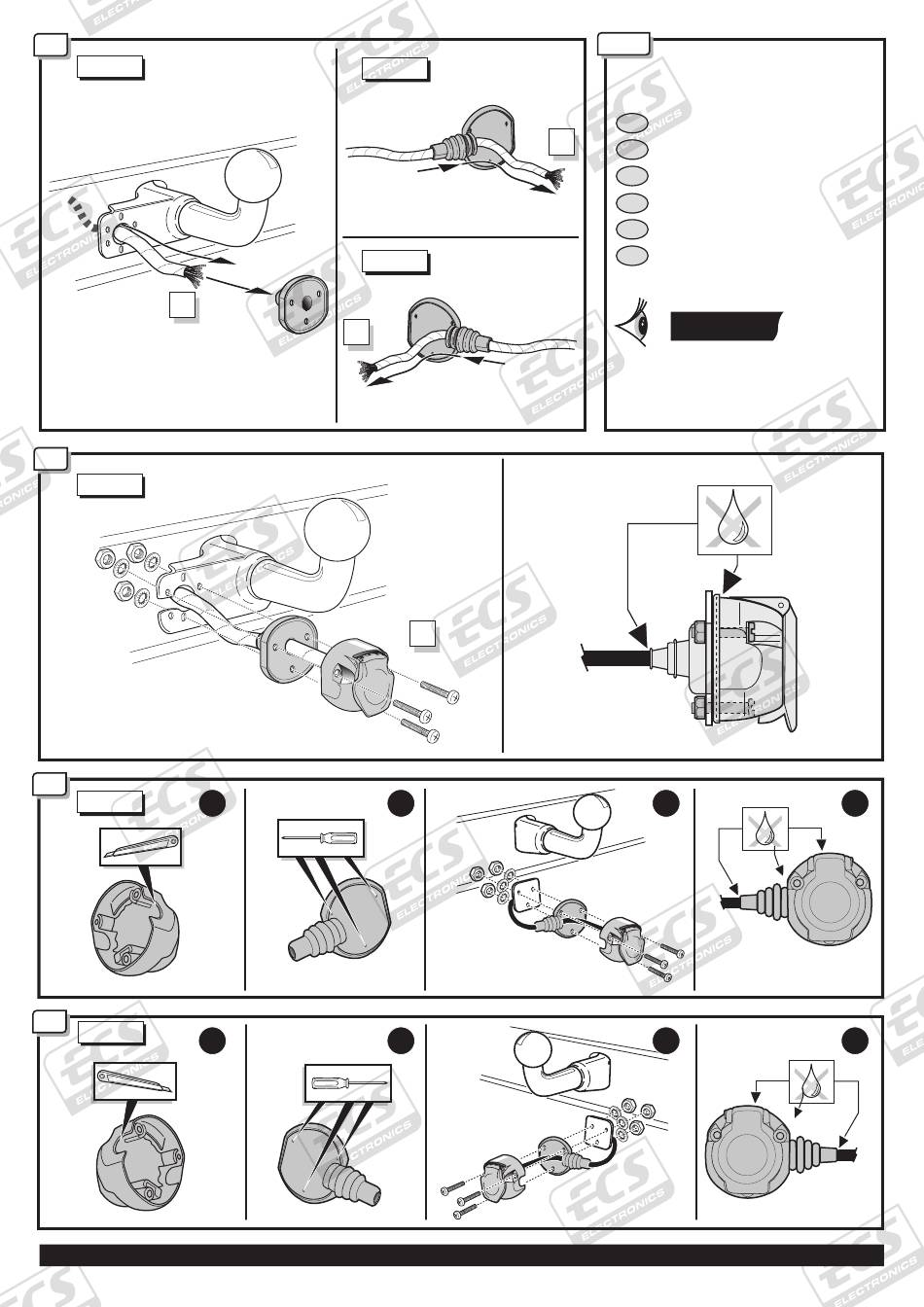 ECS ELECTRONICS