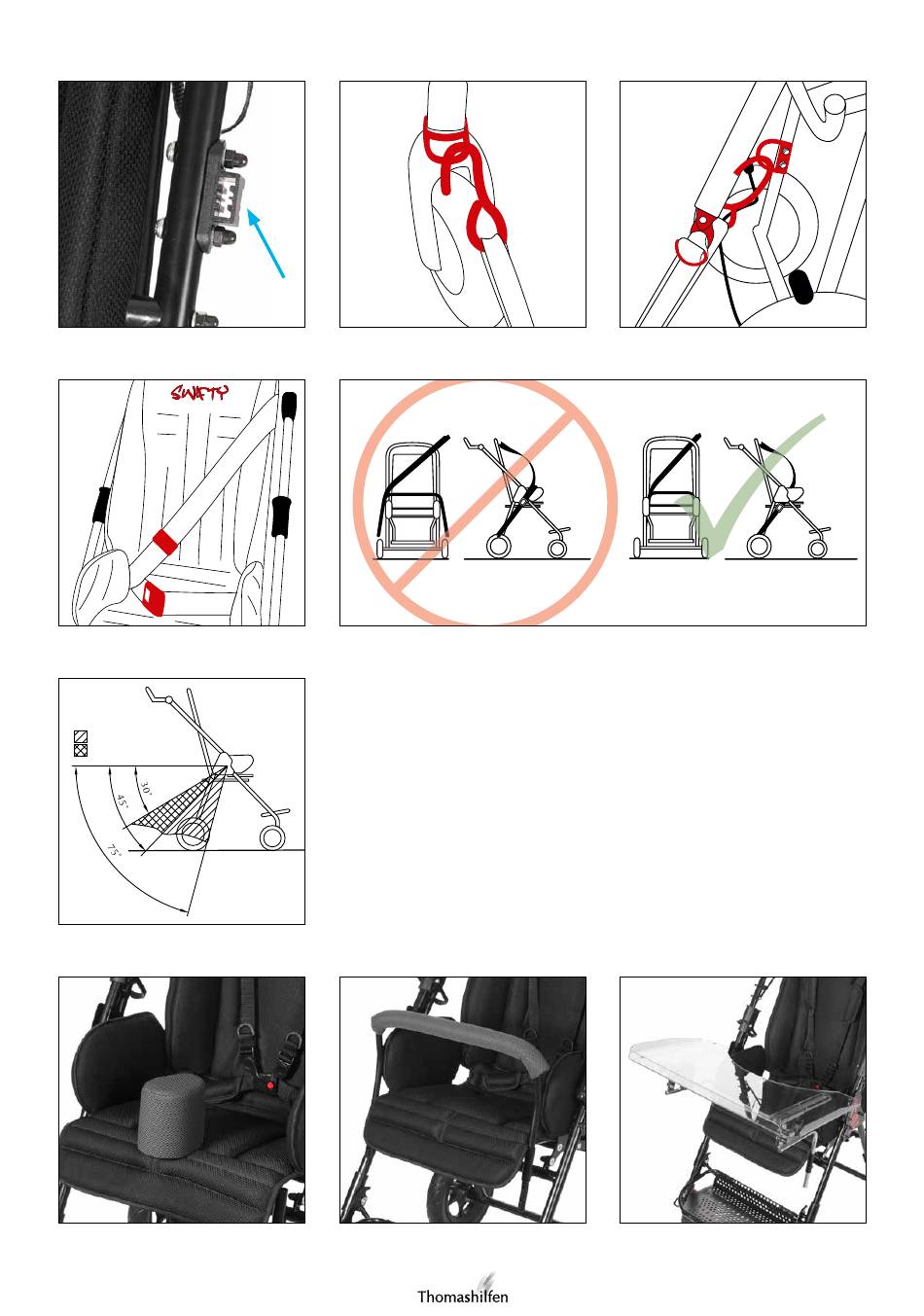 SWIFTY

30°
45°
75°

Thomashilfen