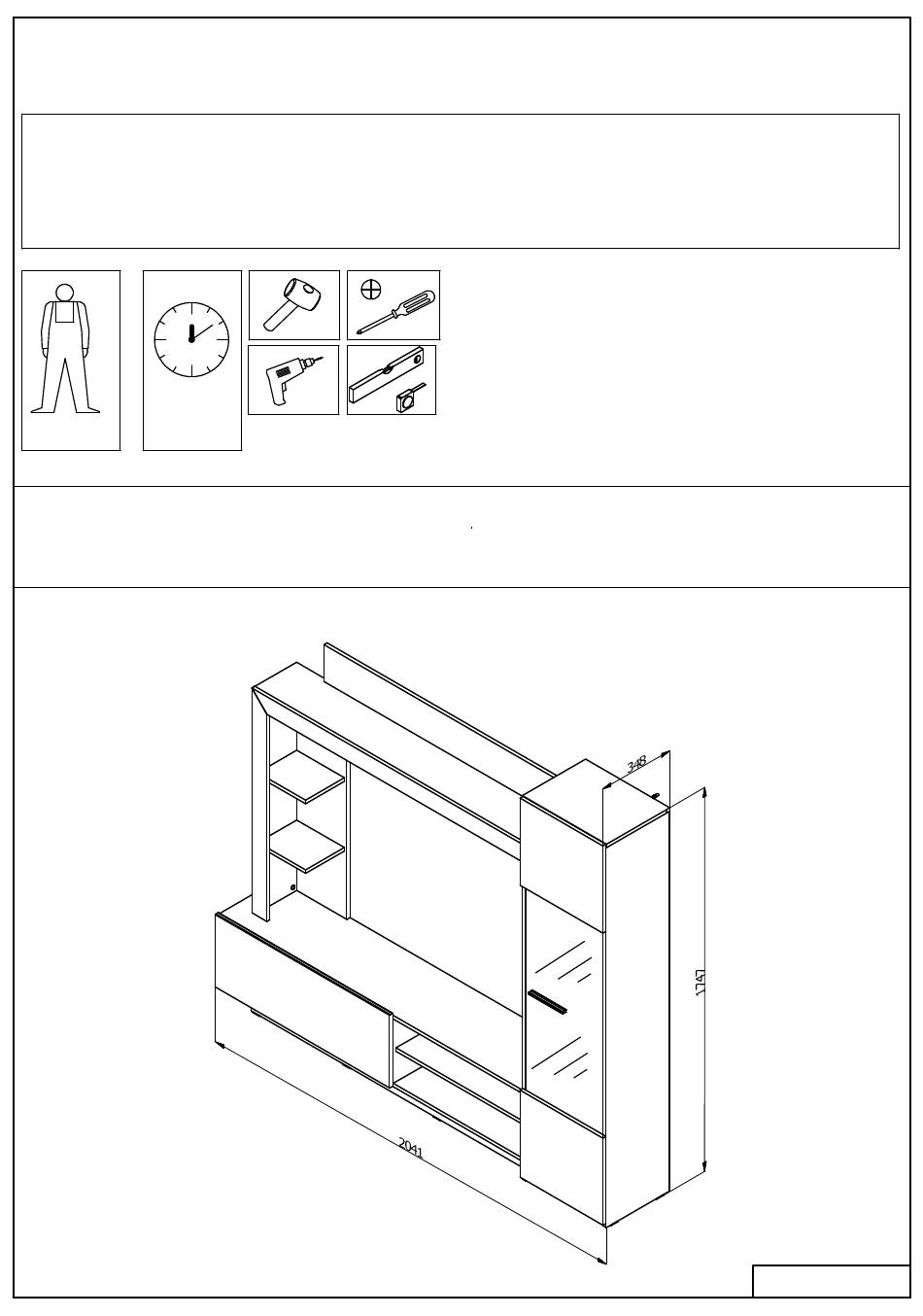 348

1747

2041