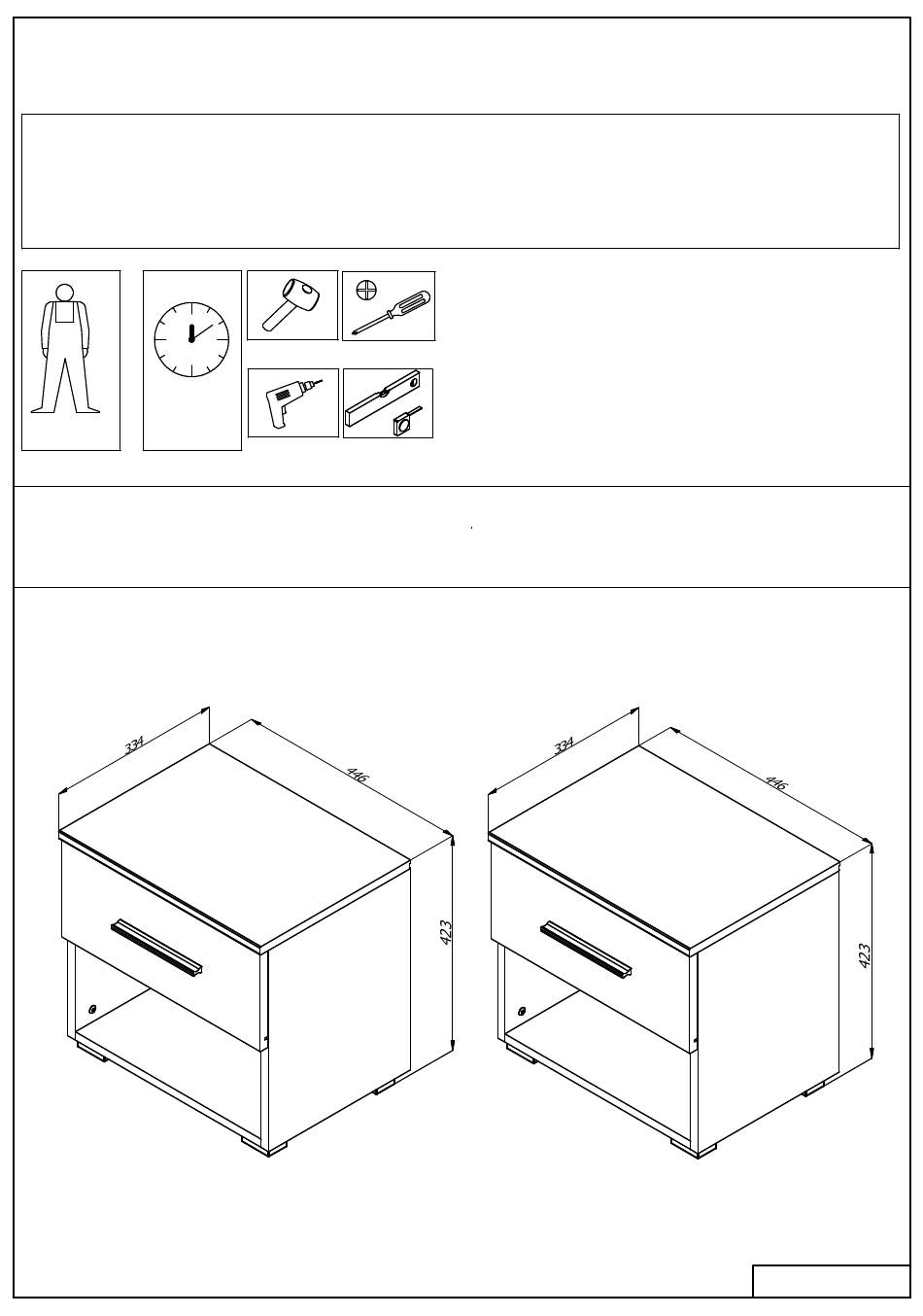 334
446
423
334
446
423