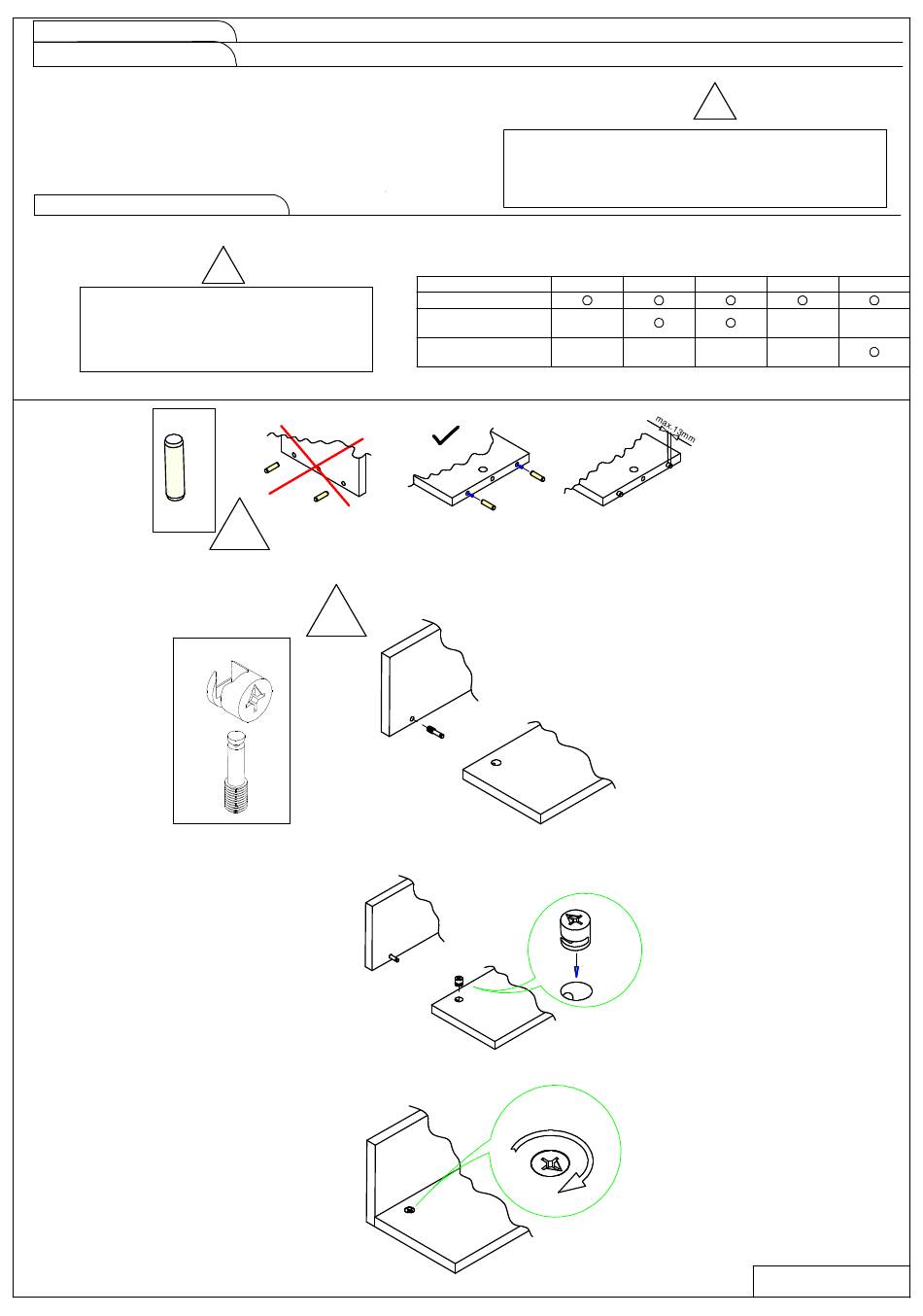 max.13mm