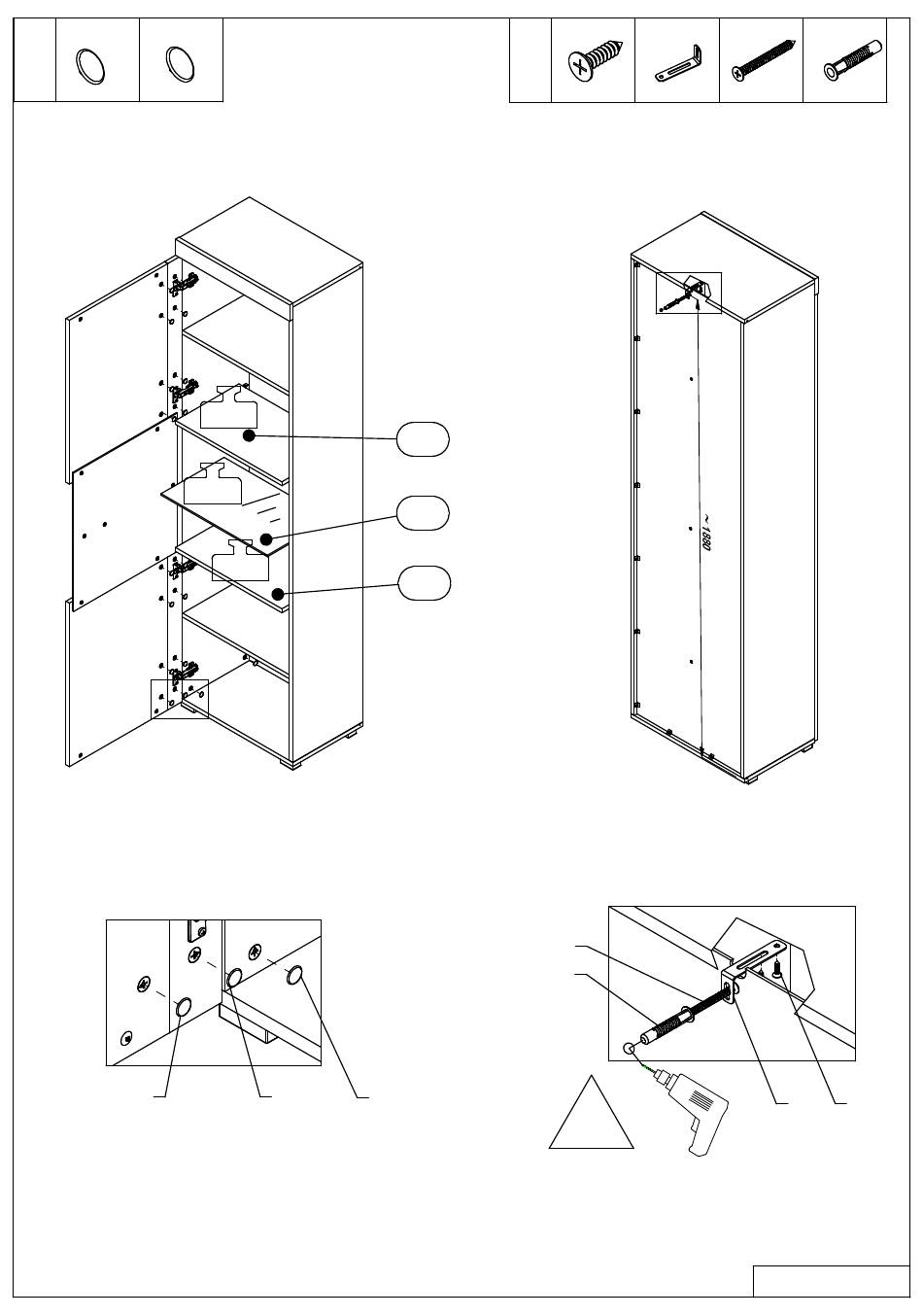 ~ 1880