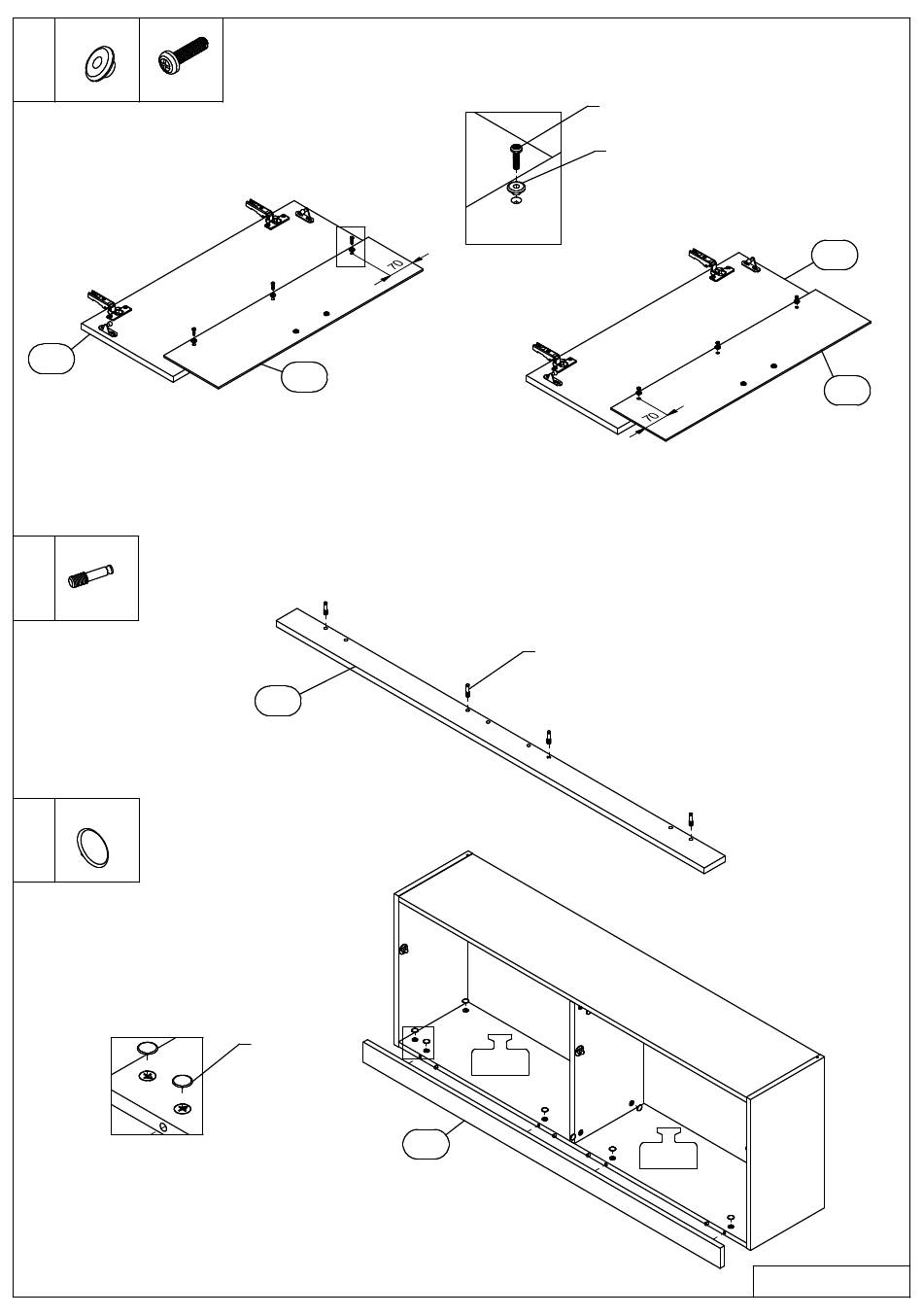 70

70