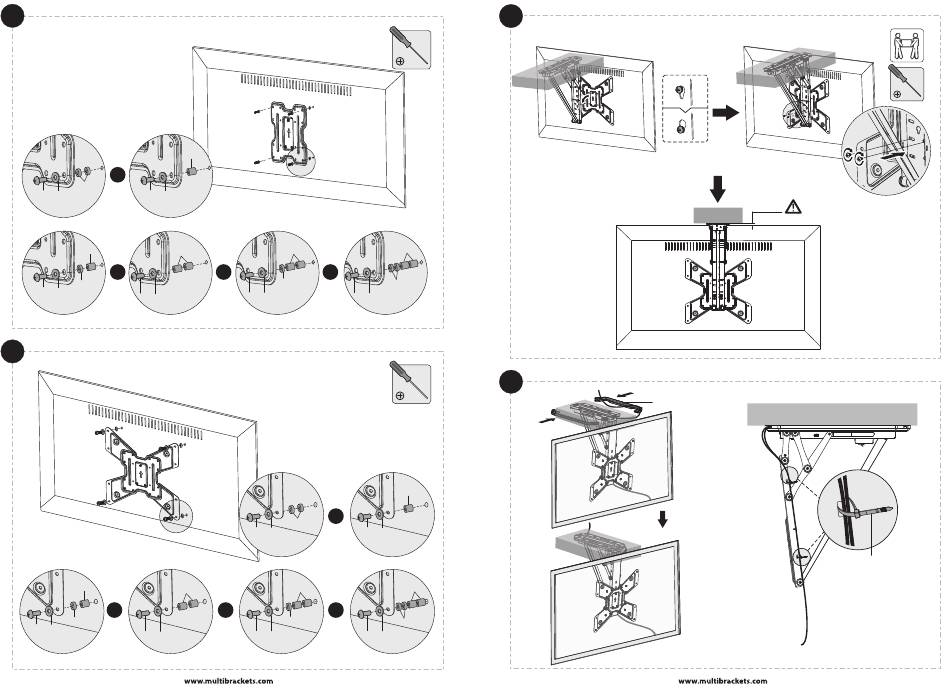 www.multibrackets.com

www.multibrackets.com