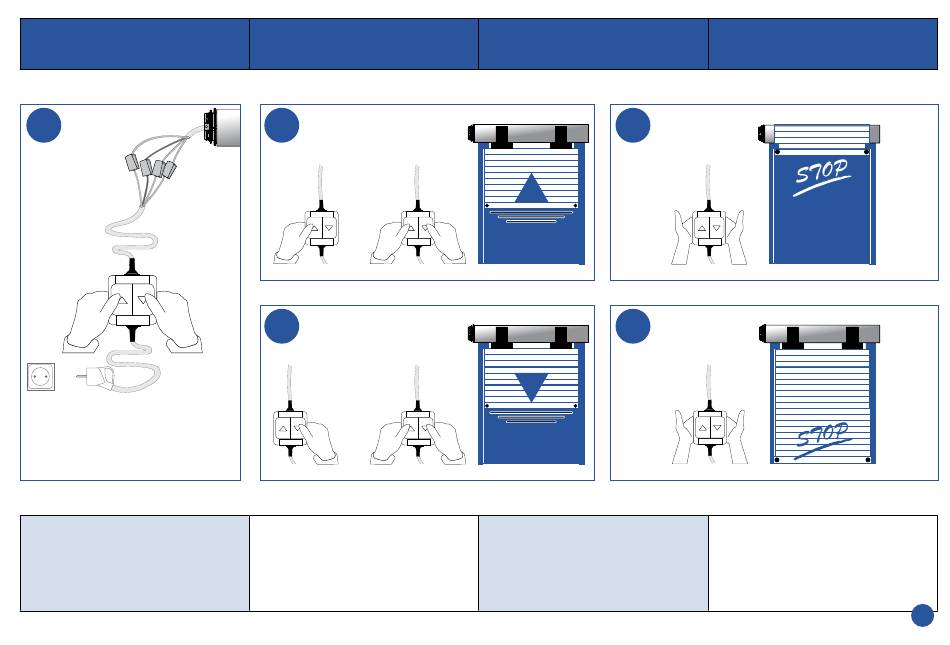 STOP

STOP